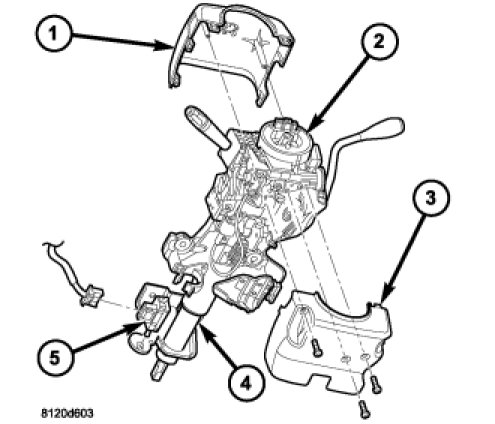 1
2
3
5
4
8120d603