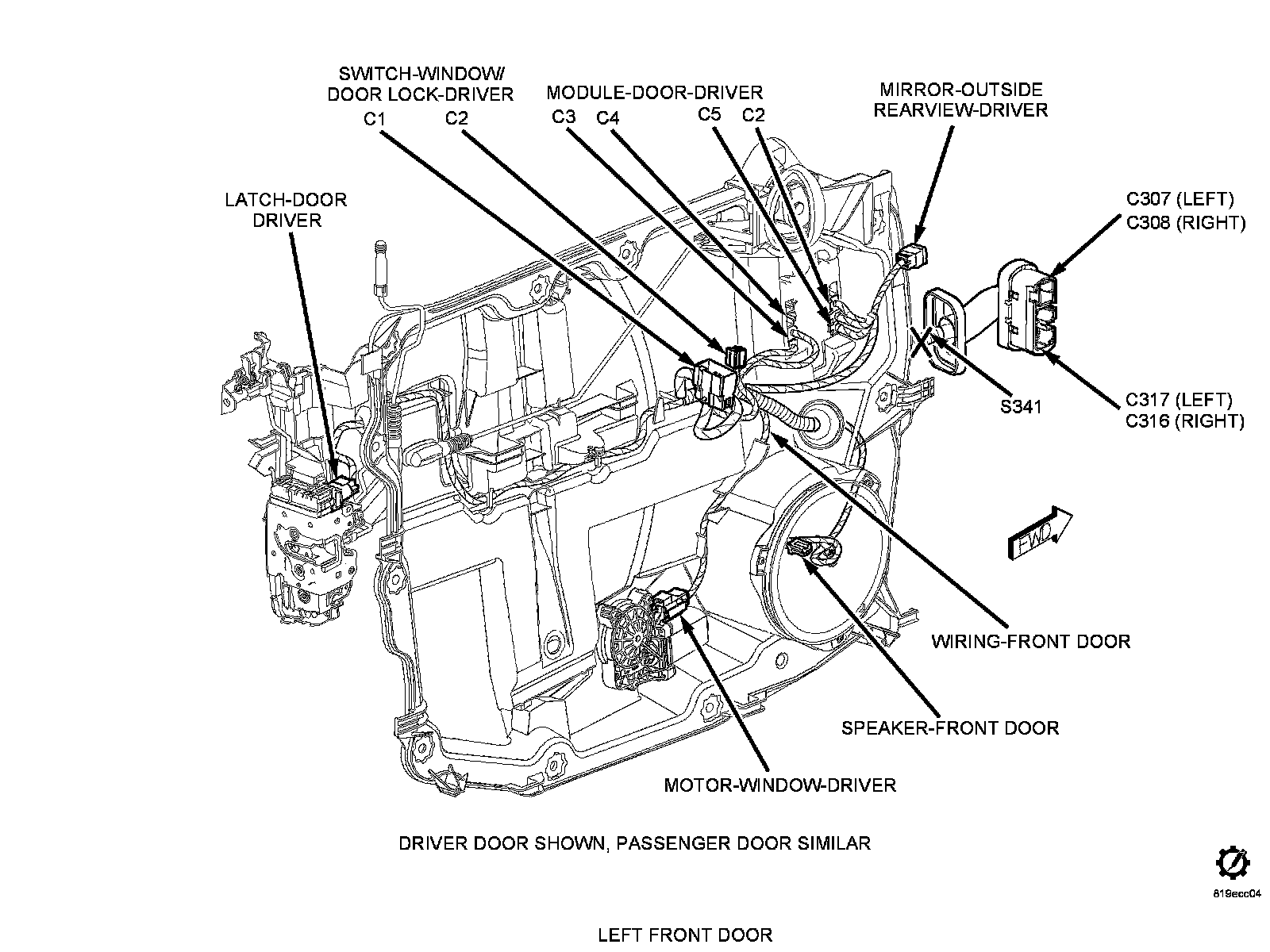 SWITCH-WINDOW/
DOOR LOCK-DRIVER
C1 C2

MODULE-DOOR-DRIVER
C3 C4 C5 C2

MIRROR-OUTSIDE
REARVIEW-DRIVER

LATCH-DOOR
DRIVER

C307 (LEFT)
C308 (RIGHT)

S341

C317 (LEFT)
C316 (RIGHT)

FWD

WIRING-FRONT DOOR

SPEAKER-FRONT DOOR

MOTOR-WINDOW-DRIVER

DRIVER DOOR SHOWN, PASSENGER DOOR SIMILAR

819ecc04

LEFT FRONT DOOR