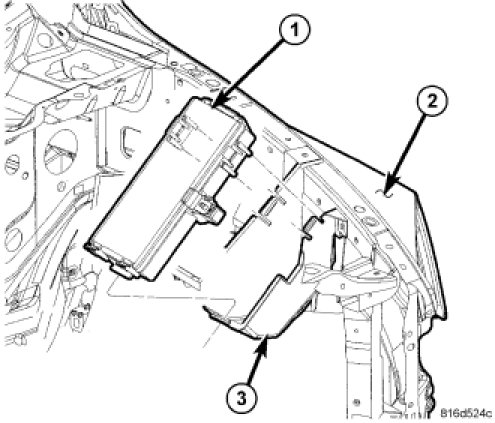 1
2
3
816d524c