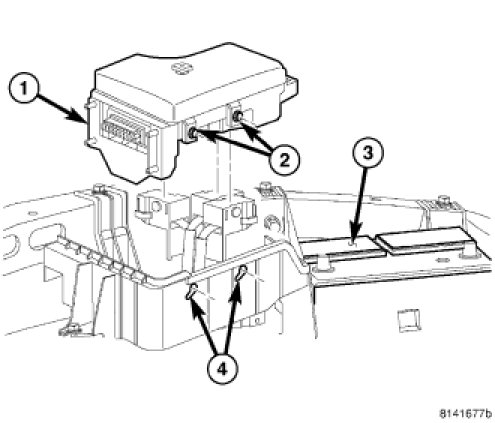 1
2
3
4
8141677b