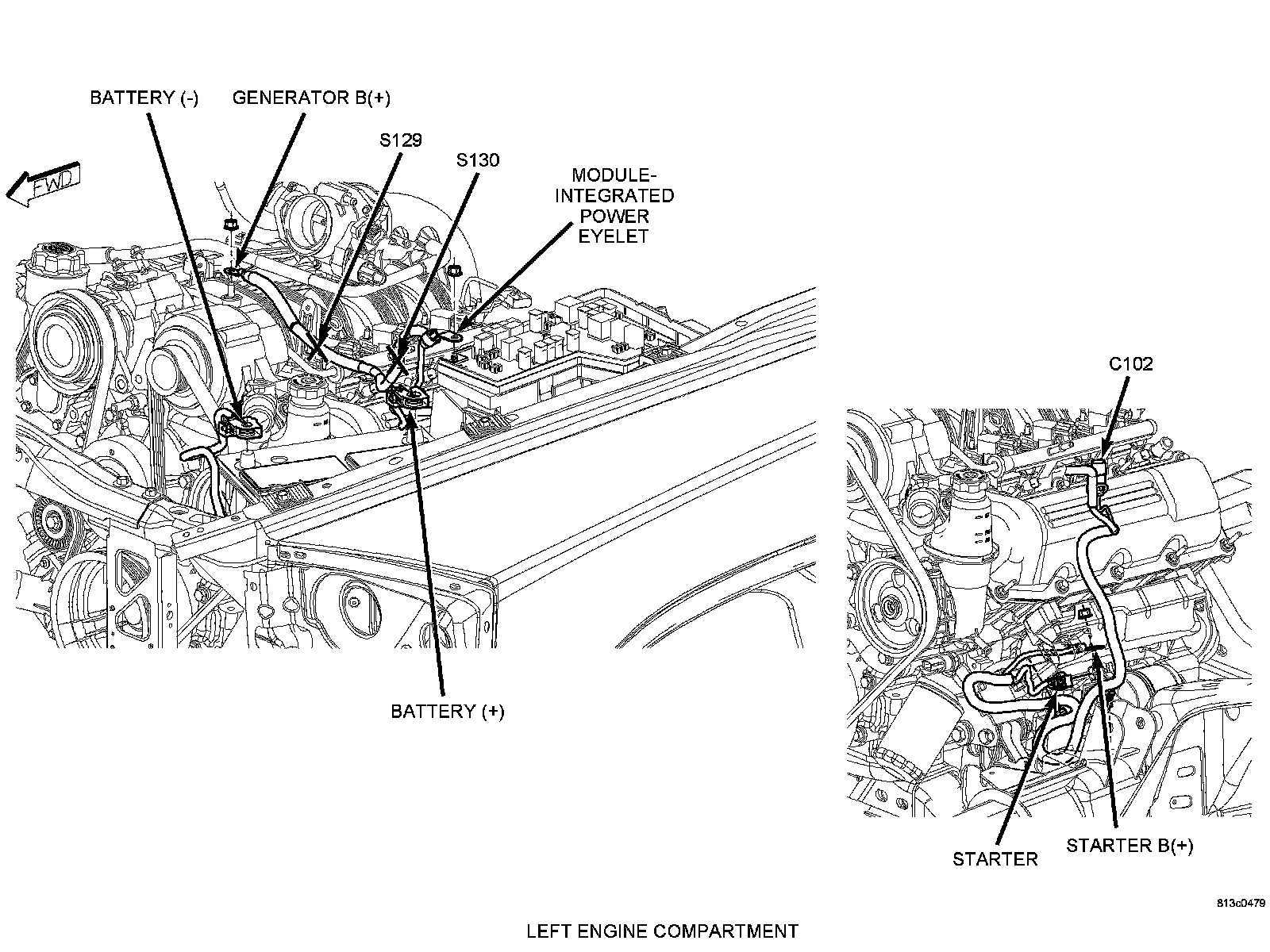 BATTERY (-)
GENERATOR B(+)
S129
S130
FWD
MODULE-INTEGRATED POWER EYELET
C102
BATTERY (+)
STARTER
STARTER B(+)
813c0479
LEFT ENGINE COMPARTMENT