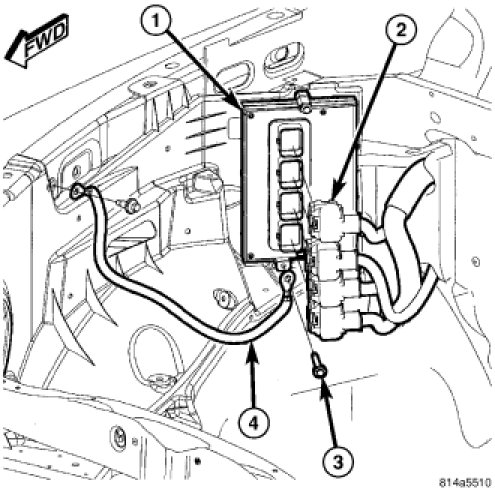 FWD
1
2
4
3
814a5510