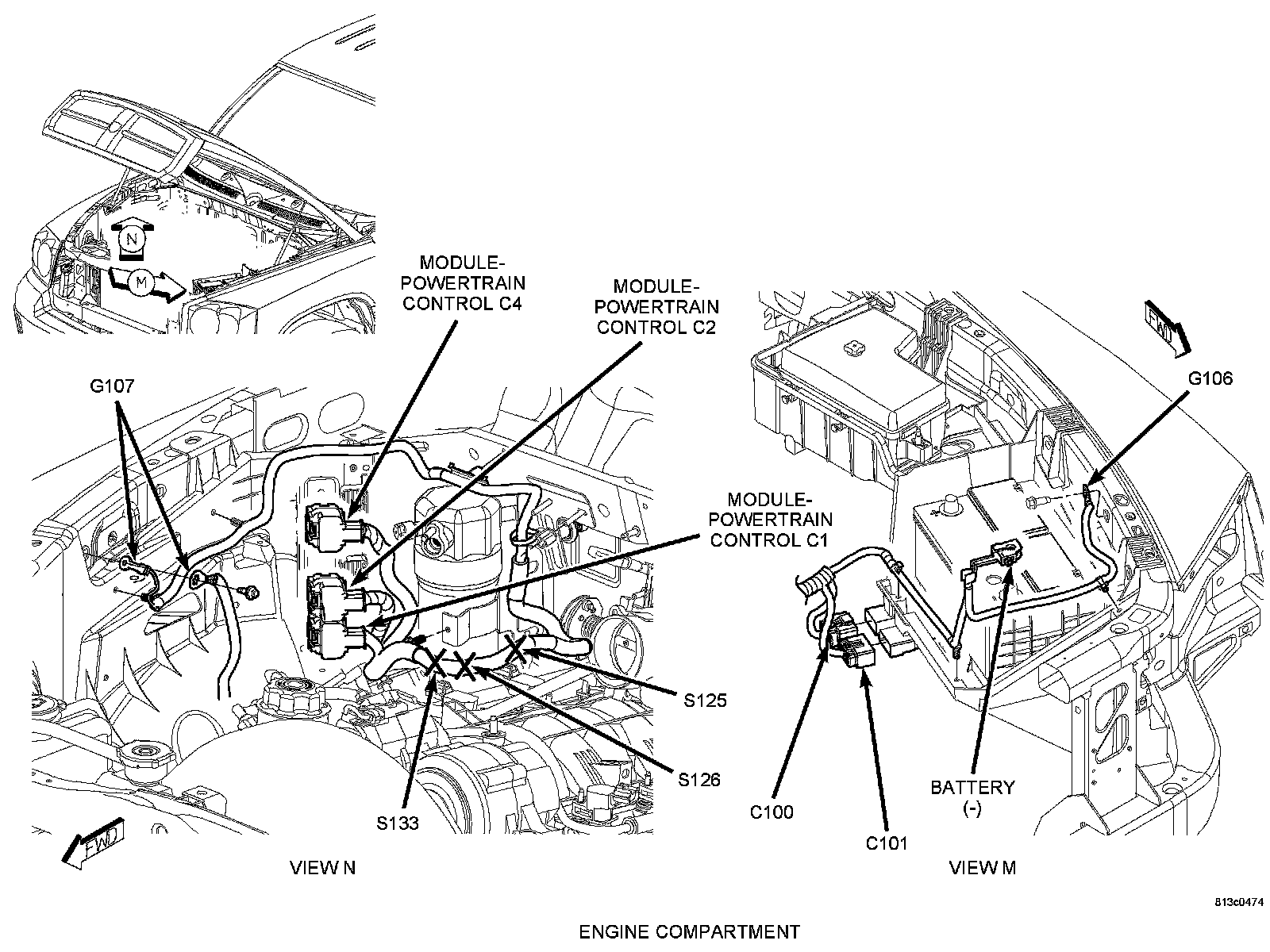 N

M

MODULE-POWERTRAIN CONTROL C4

MODULE-POWERTRAIN CONTROL C2

G107

MODULE-POWERTRAIN CONTROL C1

S125

S126

S133

FWD

VIEW N

FWD

G106

BATTERY (-)

C100

C101

VIEW M

813c0474

ENGINE COMPARTMENT