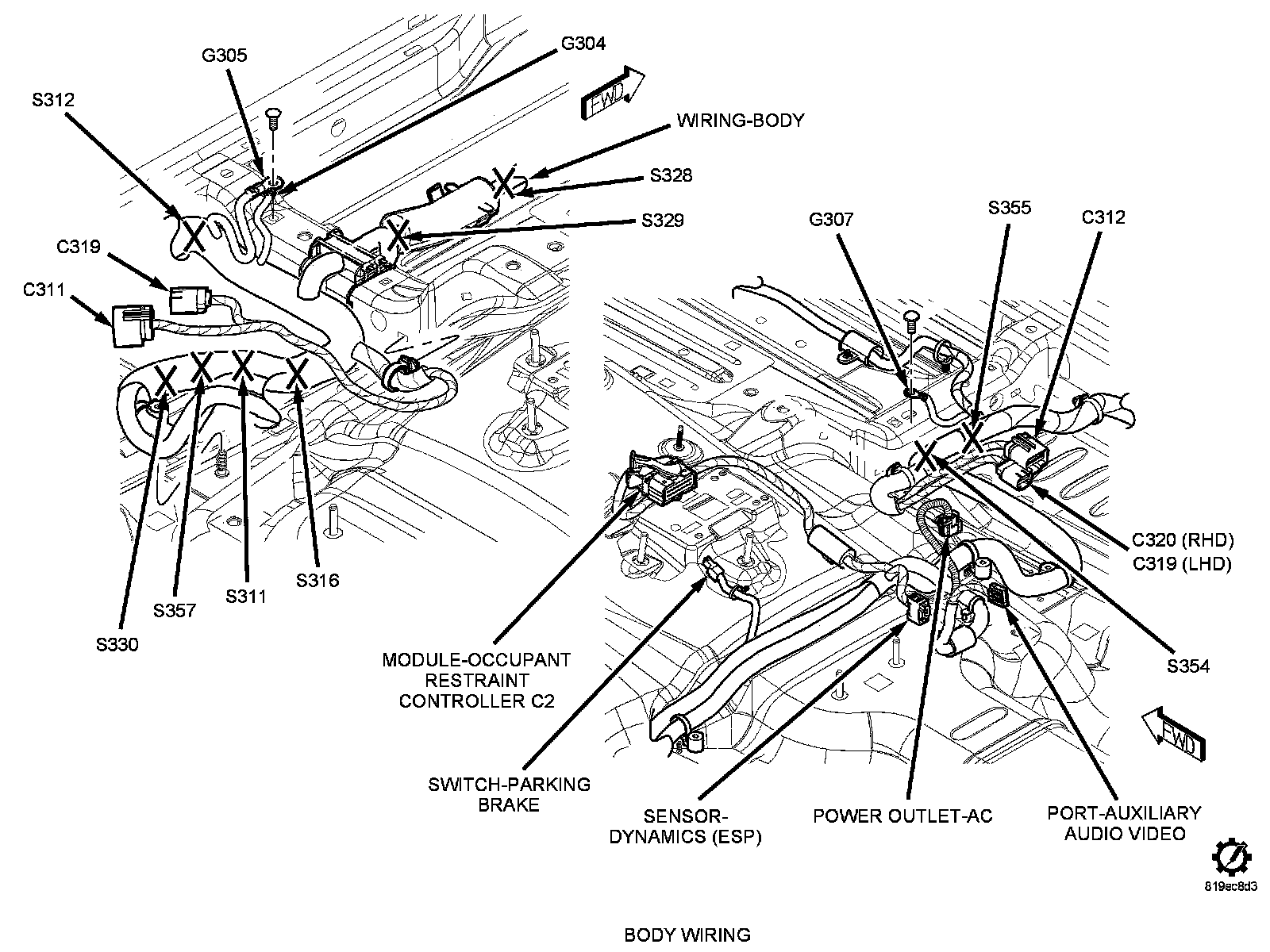 G305
G304
S312
FWD
WIRING-BODY
S328
S329
C319
C311
S330
S357
S311
S316
G307
S355
C312
C320 (RHD)
C319 (LHD)
S354
MODULE-OCCUPANT RESTRAINT CONTROLLER C2
SWITCH-PARKING BRAKE
SENSOR-DYNAMICS (ESP)
POWER OUTLET-AC
PORT-AUXILIARY AUDIO VIDEO
FWD
819ec8d3

BODY WIRING