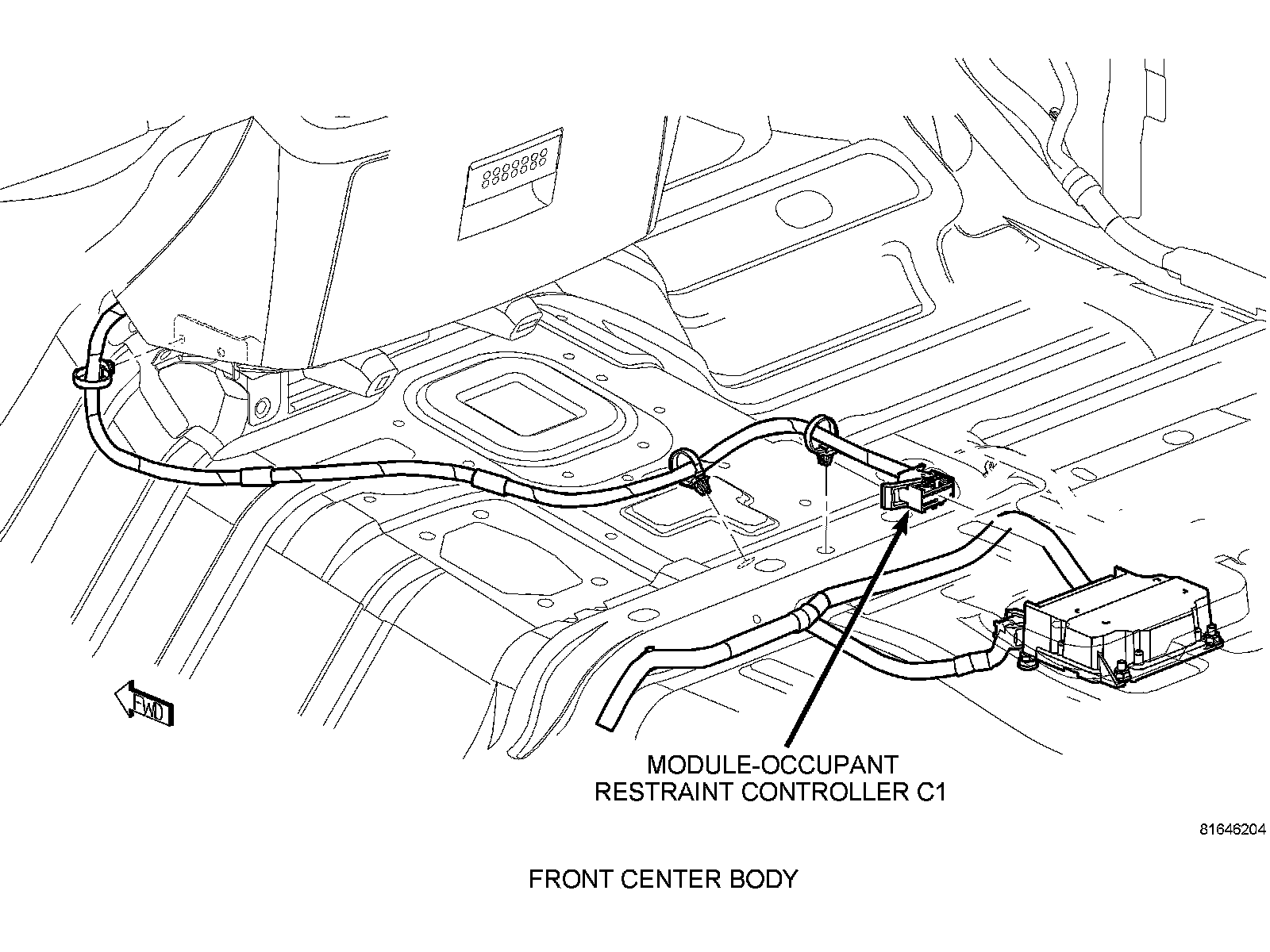 FWD

MODULE-OCCUPANT RESTRAINT CONTROLLER C1

81646204

FRONT CENTER BODY