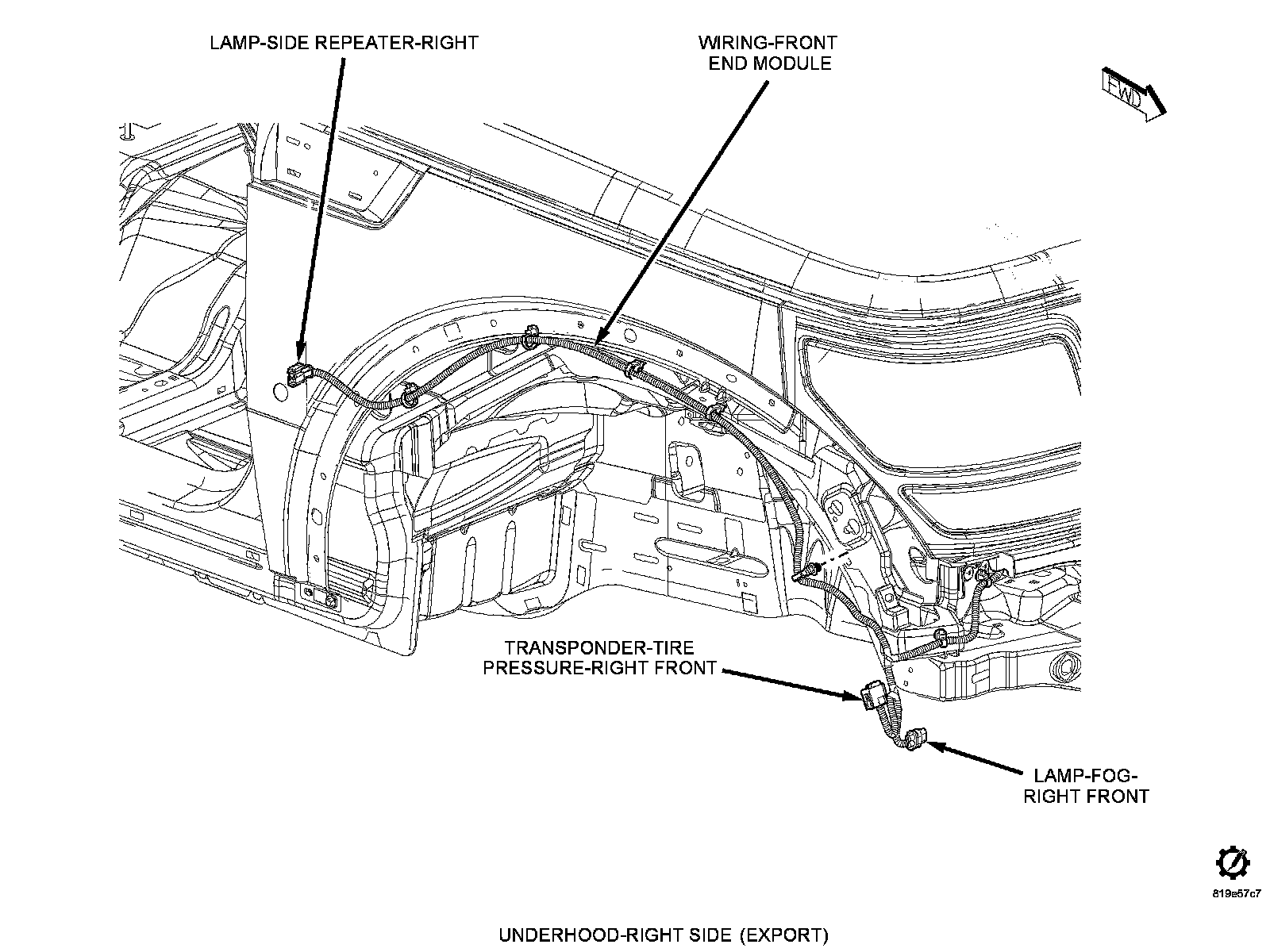 LAMP-SIDE REPEATER-RIGHT

WIRING-FRONT END MODULE

FWD

TRANSPONDER-TIRE PRESSURE-RIGHT FRONT

LAMP-FOG-RIGHT FRONT

819e57c7

UNDERHOOD-RIGHT SIDE (EXPORT)