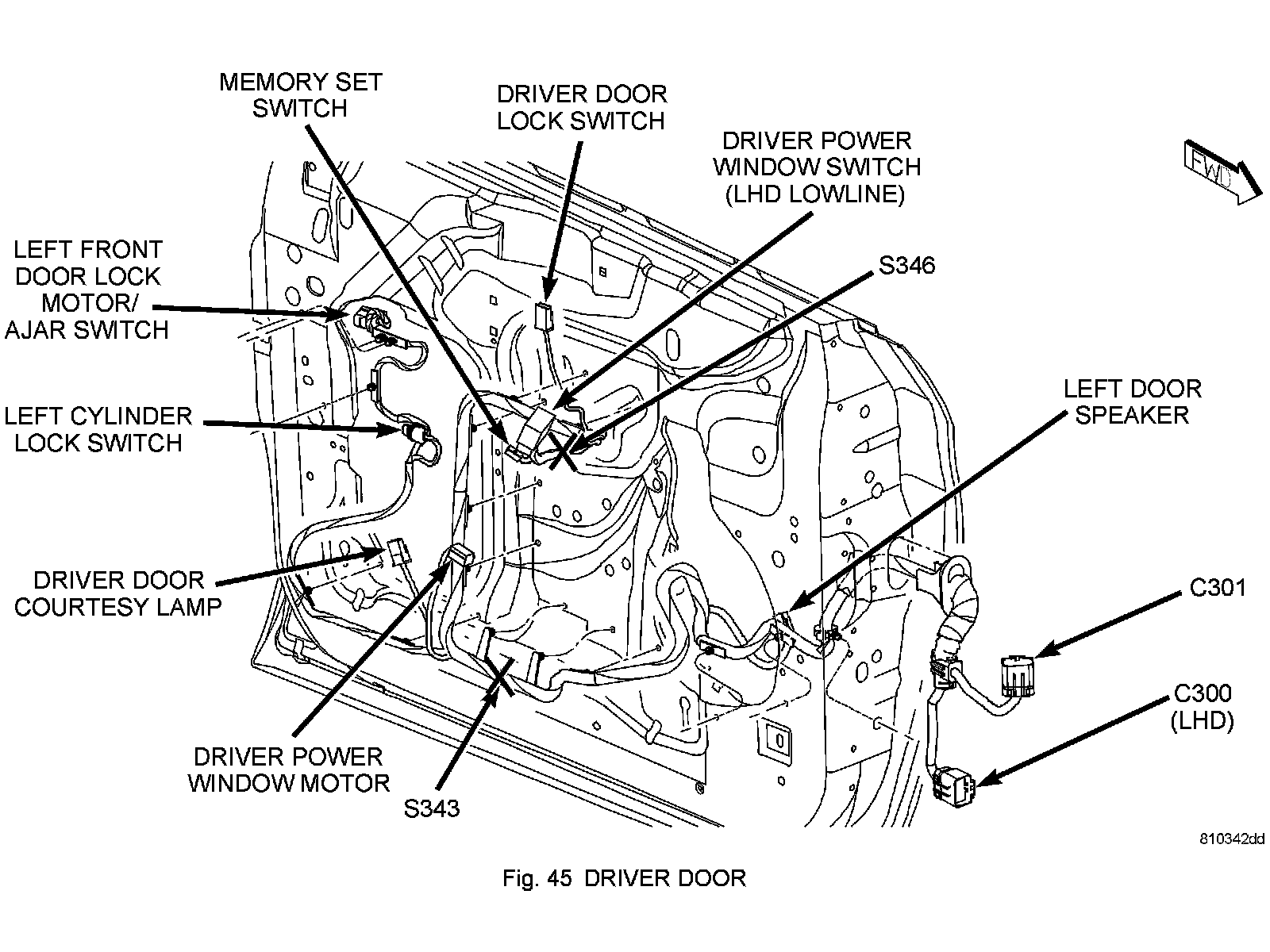 MEMORY SET SWITCH

DRIVER DOOR LOCK SWITCH

DRIVER POWER WINDOW SWITCH (LHD LOWLINE)

FWD

LEFT FRONT DOOR LOCK MOTOR/ AJAR SWITCH

S346

LEFT CYLINDER LOCK SWITCH

LEFT DOOR SPEAKER

DRIVER DOOR COURTESY LAMP

C301

C300 (LHD)

DRIVER POWER WINDOW MOTOR

S343

810342dd

Fig. 45 DRIVER DOOR