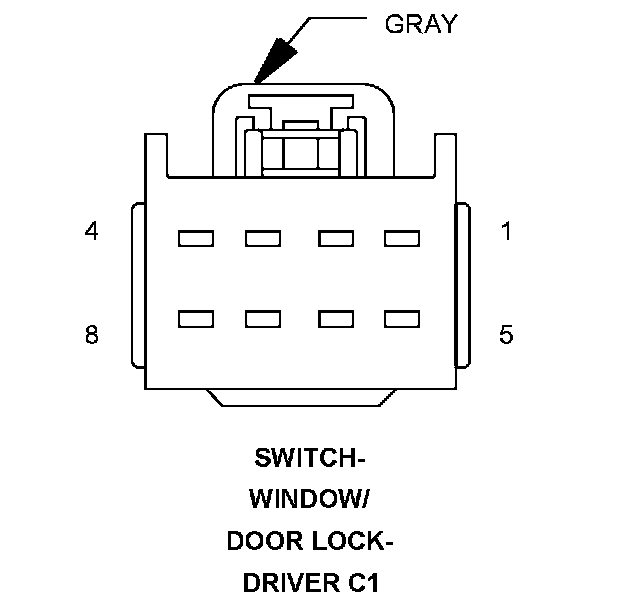 GRAY

4

1

8

5

SWITCH-
WINDOW/
DOOR LOCK-
DRIVER C1