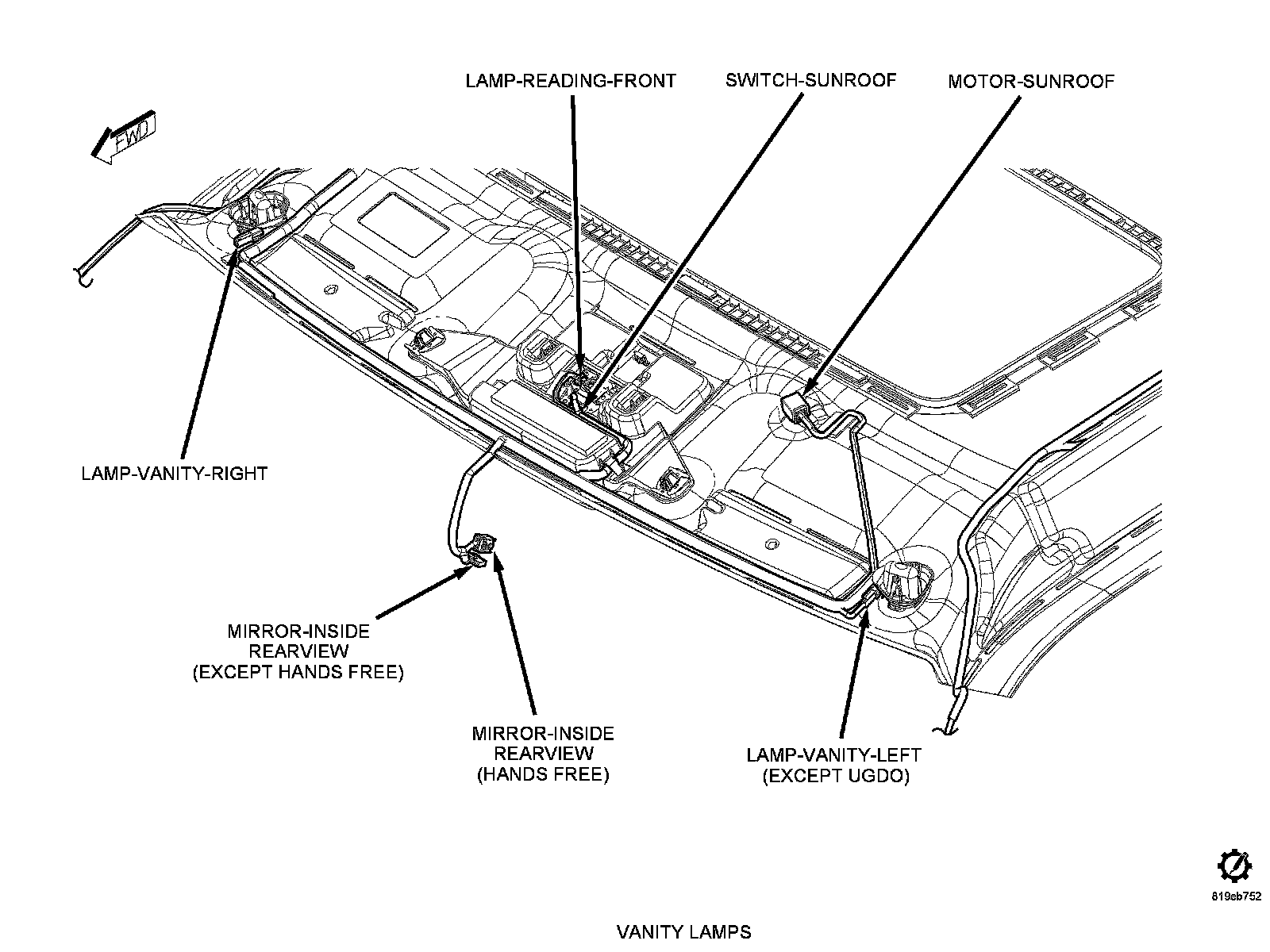 LAMP-READING-FRONT
SWITCH-SUNROOF
MOTOR-SUNROOF

FWD

LAMP-VANITY-RIGHT

MIRROR-INSIDE REARVIEW (EXCEPT HANDS FREE)

MIRROR-INSIDE REARVIEW (HANDS FREE)

LAMP-VANITY-LEFT (EXCEPT UGDO)

819eb752

VANITY LAMPS