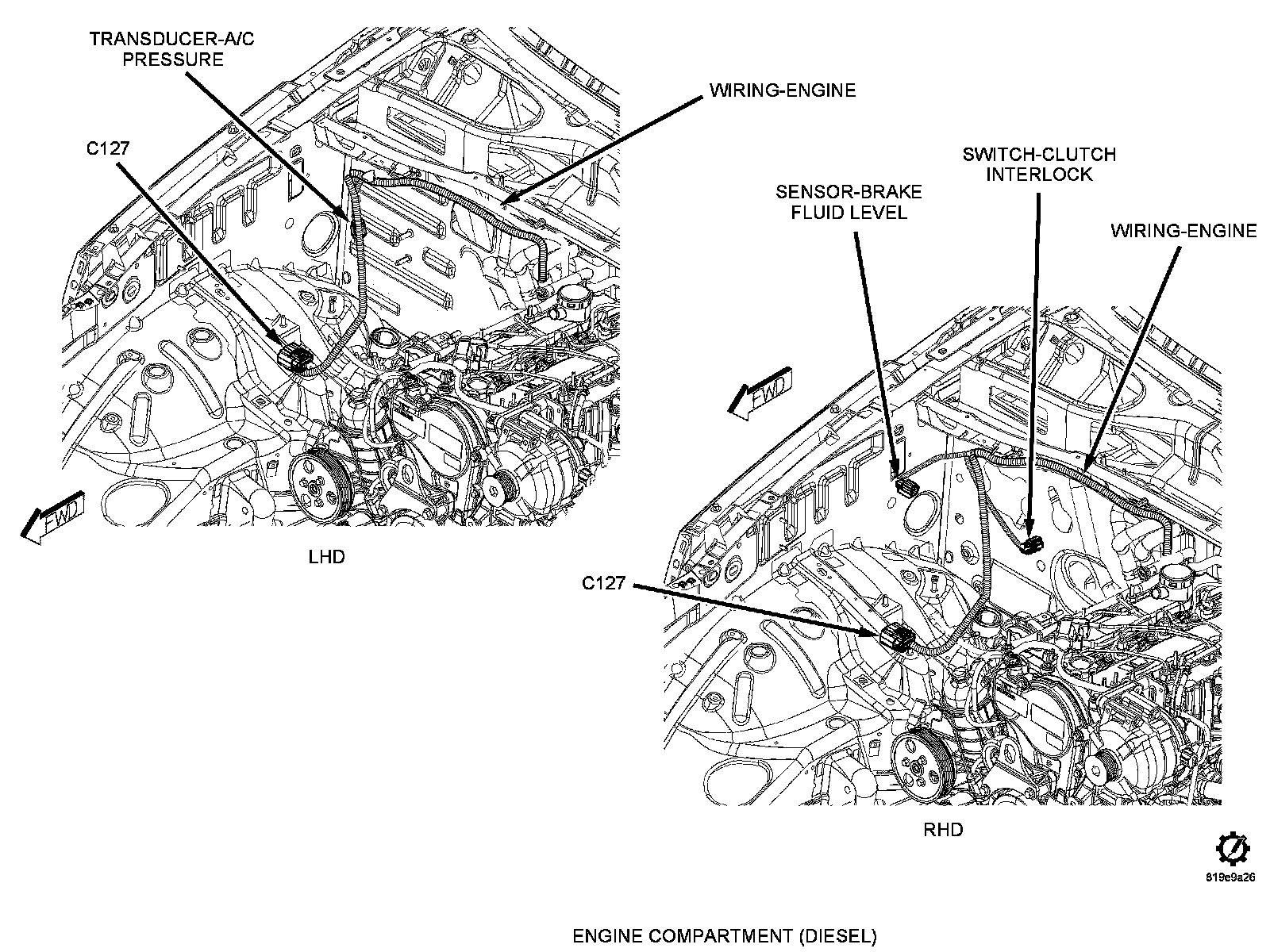 TRANSDUCER-A/C PRESSURE

WIRING-ENGINE

C127

FWD

LHD

SWITCH-CLUTCH INTERLOCK

SENSOR-BRAKE FLUID LEVEL

WIRING-ENGINE

FWD

C127

RHD

819e9a26

ENGINE COMPARTMENT (DIESEL)