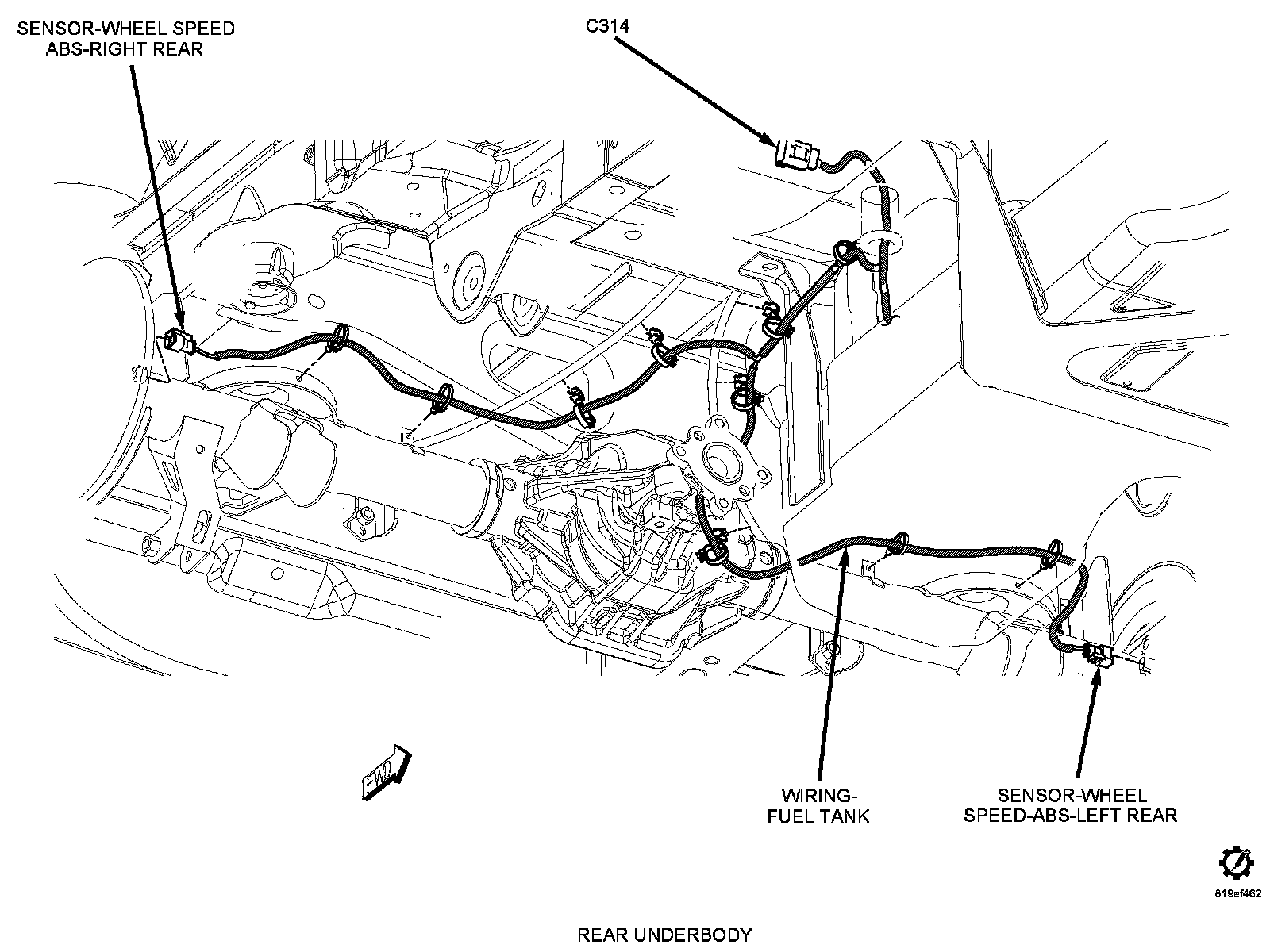 SENSOR-WHEEL SPEED ABS-RIGHT REAR

C314

FWD

WIRING-FUEL TANK

SENSOR-WHEEL SPEED-ABS-LEFT REAR

819ef462

REAR UNDERBODY