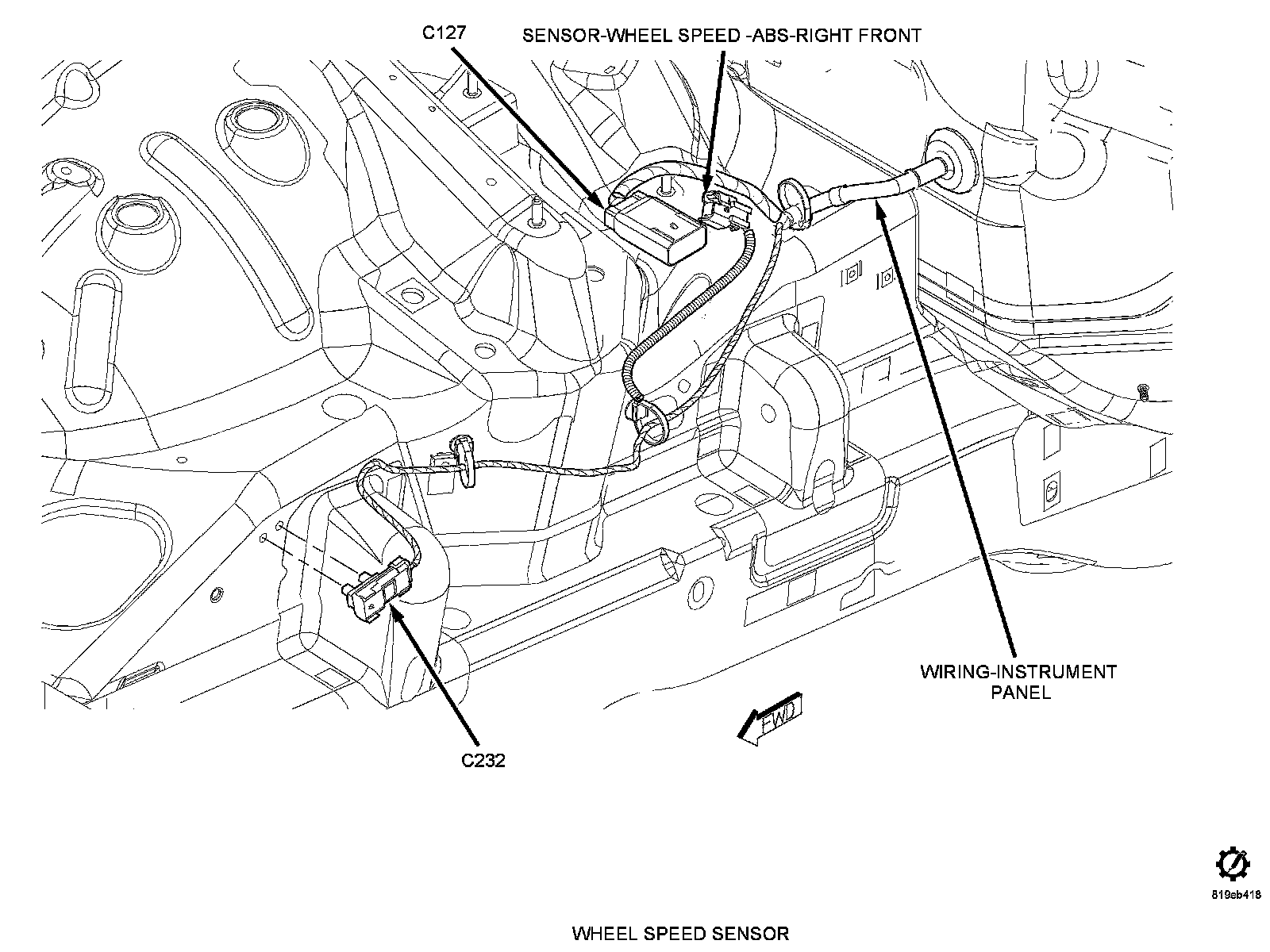 C127

SENSOR-WHEEL SPEED -ABS-RIGHT FRONT

WIRING-INSTRUMENT PANEL

FWD

C232

819eb418

WHEEL SPEED SENSOR