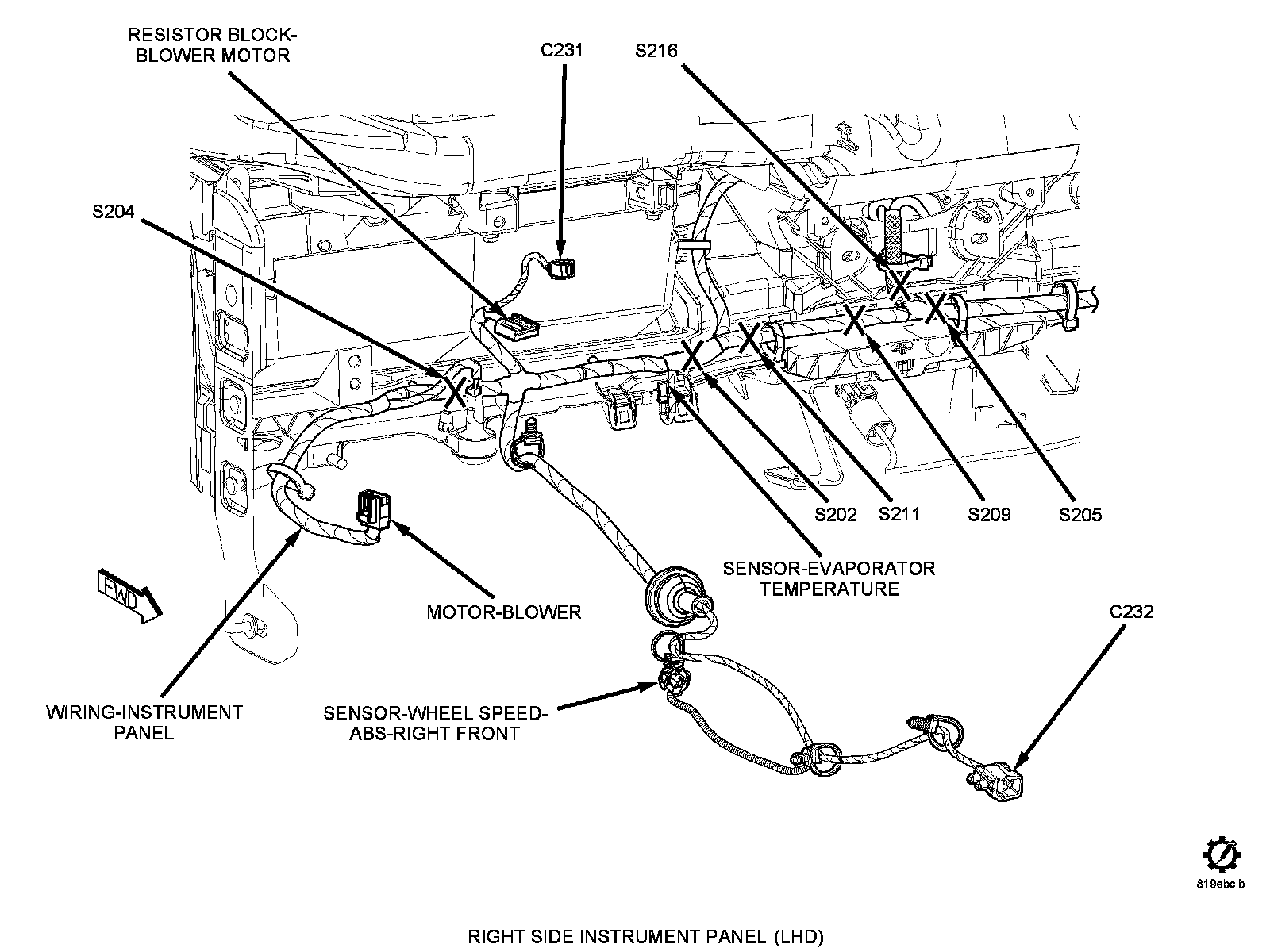 RESISTOR BLOCK-BLOWER MOTOR

C231

S216

S204

S202

S211

S209

S205

SENSOR-EVAPORATOR TEMPERATURE

FWD

MOTOR-BLOWER

C232

WIRING-INSTRUMENT PANEL

SENSOR-WHEEL SPEED-ABS-RIGHT FRONT

819ebclb

RIGHT SIDE INSTRUMENT PANEL (LHD)