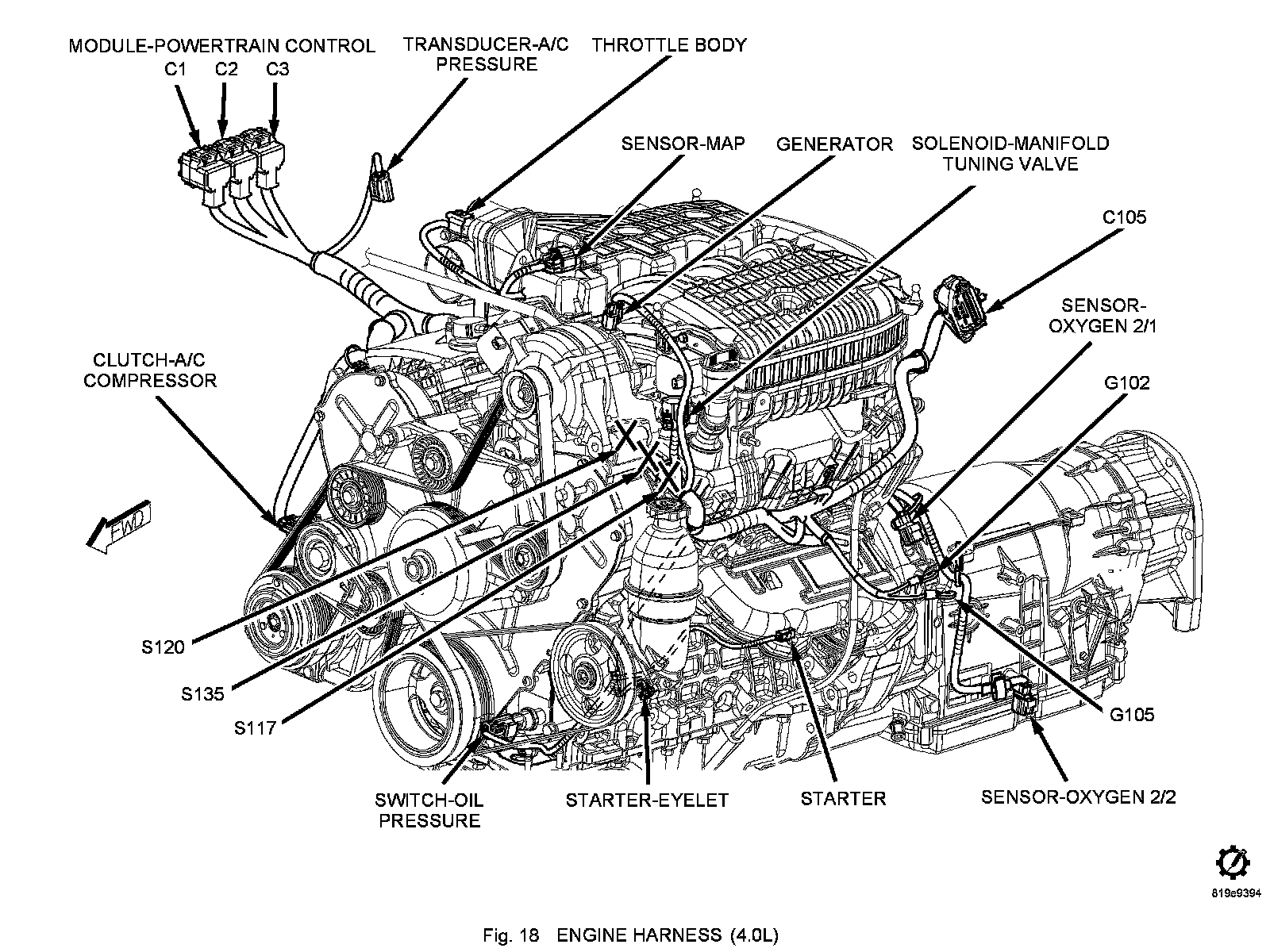 MODULE-POWERTRAIN CONTROL
C1 C2 C3

TRANSDUCER-A/C PRESSURE

THROTTLE BODY

SENSOR-MAP

GENERATOR

SOLENOID-MANIFOLD TUNING VALVE

C105

SENSOR-OXYGEN 2/1

G102

CLUTCH-A/C COMPRESSOR

FWD

S120

S135

S117

SWITCH-OIL PRESSURE

STARTER-EYELET

STARTER

G105

SENSOR-OXYGEN 2/2

819e9394

Fig. 18 ENGINE HARNESS (4.0L)