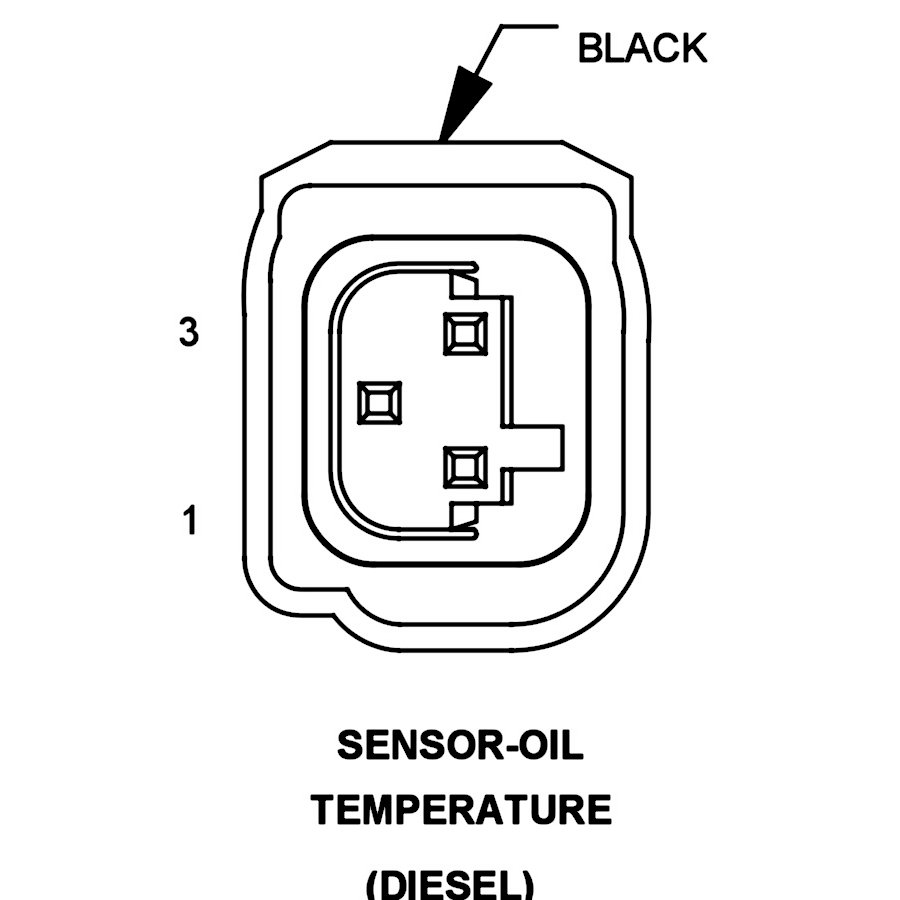 BLACK

3

1

SENSOR-OIL
TEMPERATURE
(DIESEL)