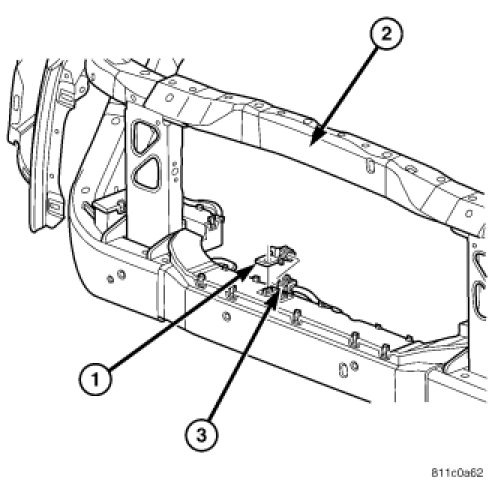 2

1

3

811c0a62