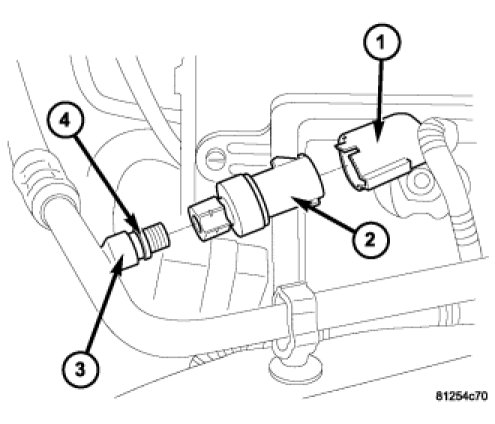 1
4
2
3
81254c70