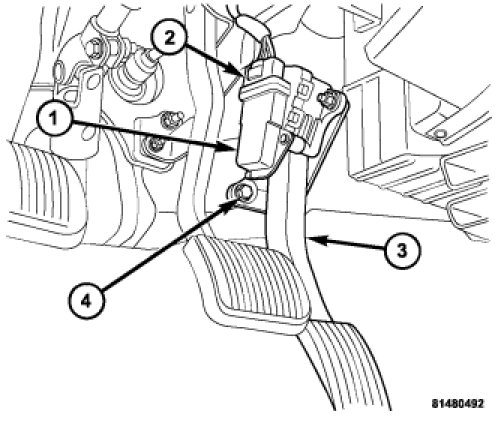 2
1
3
4
81480492