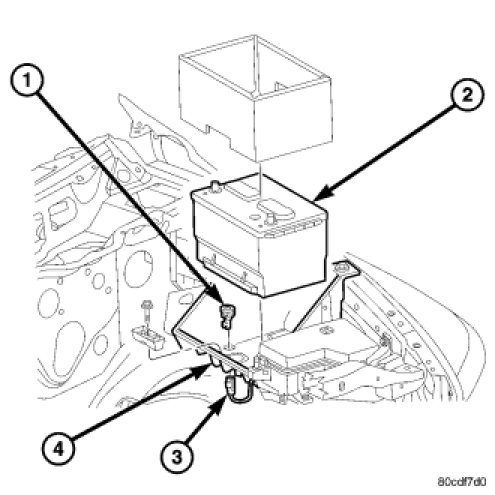 1
2
4
3
80cdf7d0