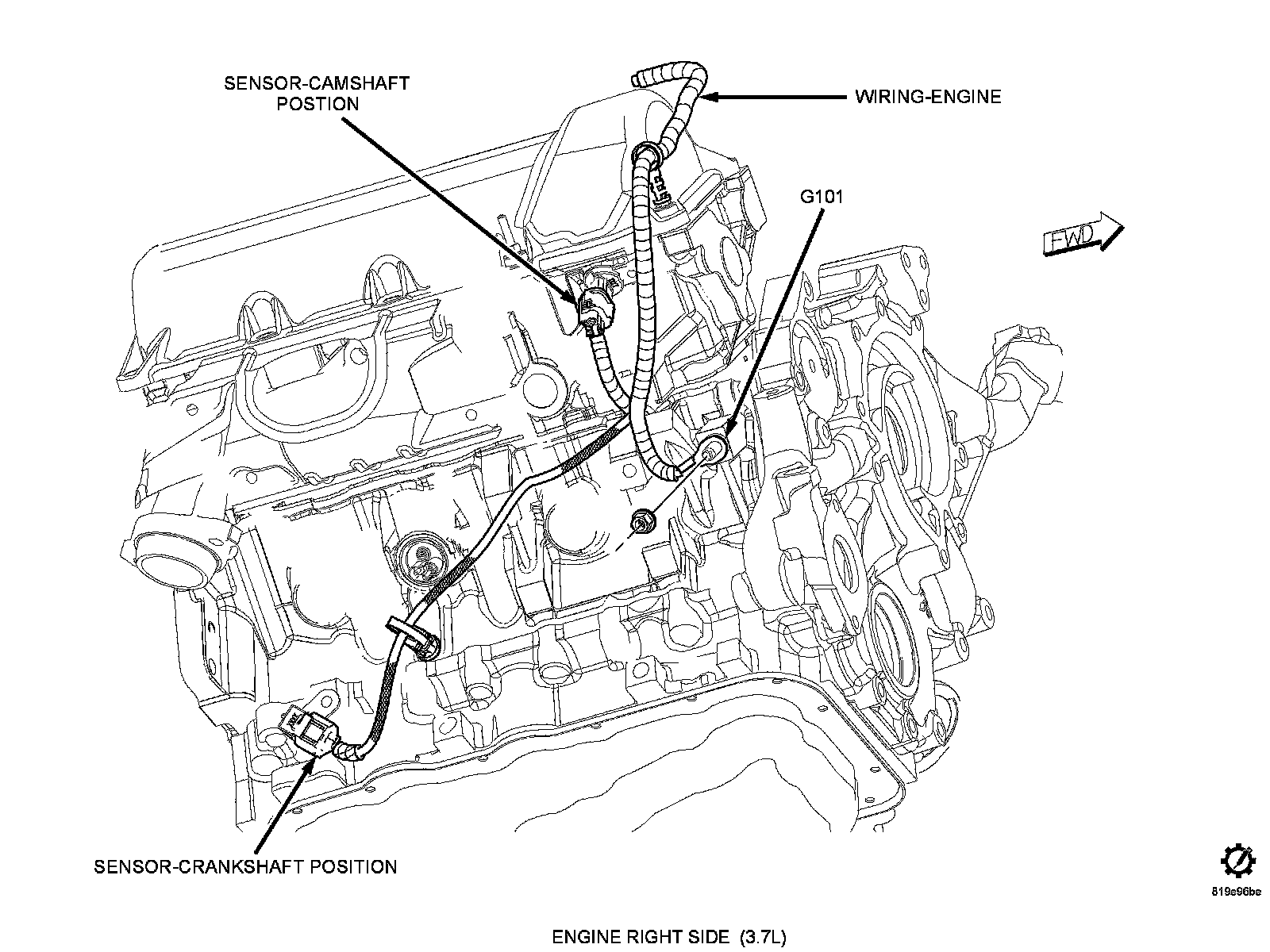 SENSOR-CAMSHAFT POSTION

WIRING-ENGINE

G101

FWD

SENSOR-CRANKSHAFT POSITION

819e96be

ENGINE RIGHT SIDE (3.7L)