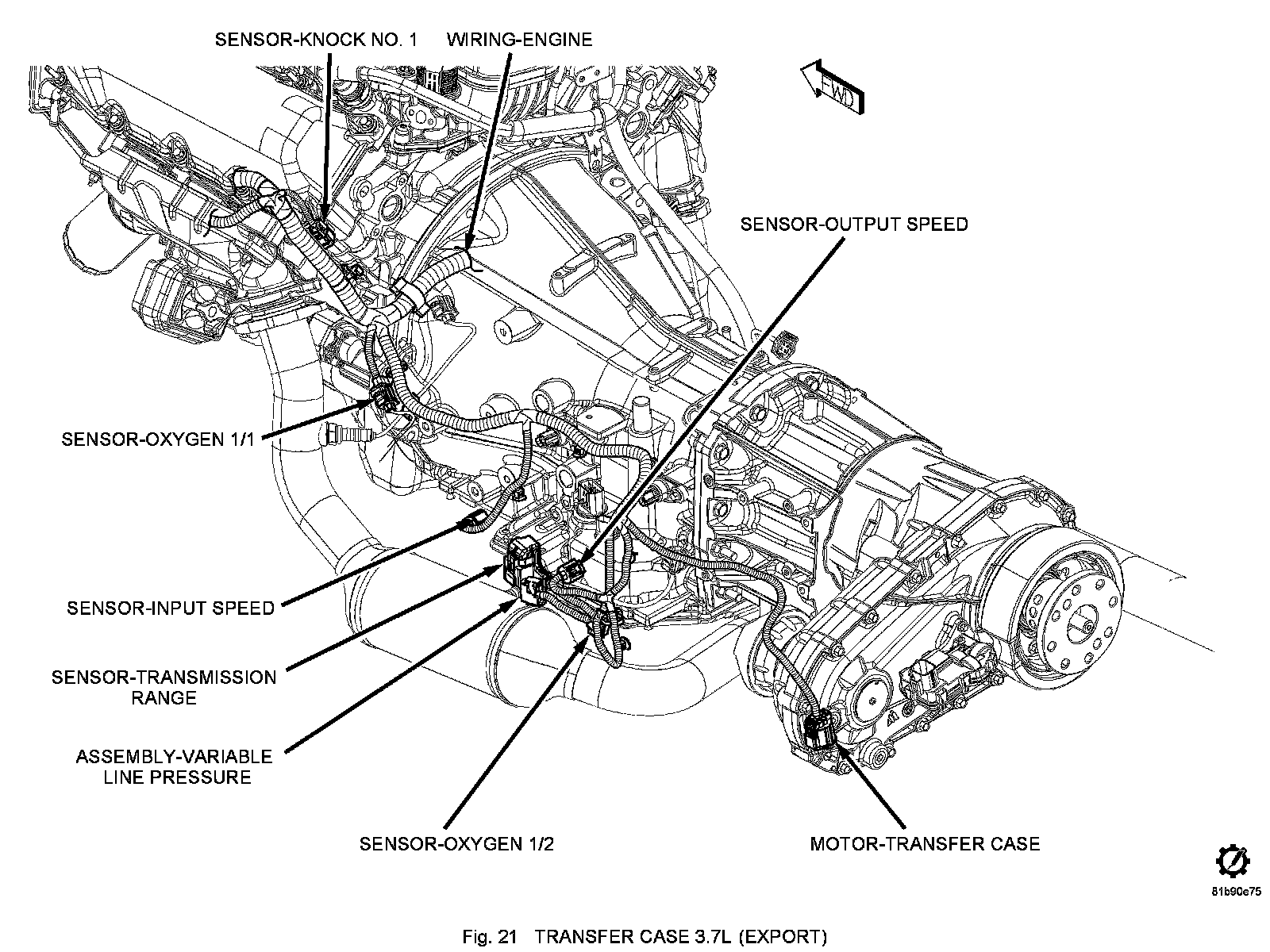 SENSOR-KNOCK NO. 1
WIRING-ENGINE
FWD
SENSOR-OUTPUT SPEED
SENSOR-OXYGEN 1/1
SENSOR-INPUT SPEED
SENSOR-TRANSMISSION RANGE
ASSEMBLY-VARIABLE LINE PRESSURE
SENSOR-OXYGEN 1/2
MOTOR-TRANSFER CASE
81b90e75

Fig. 21 TRANSFER CASE 3.7L (EXPORT)