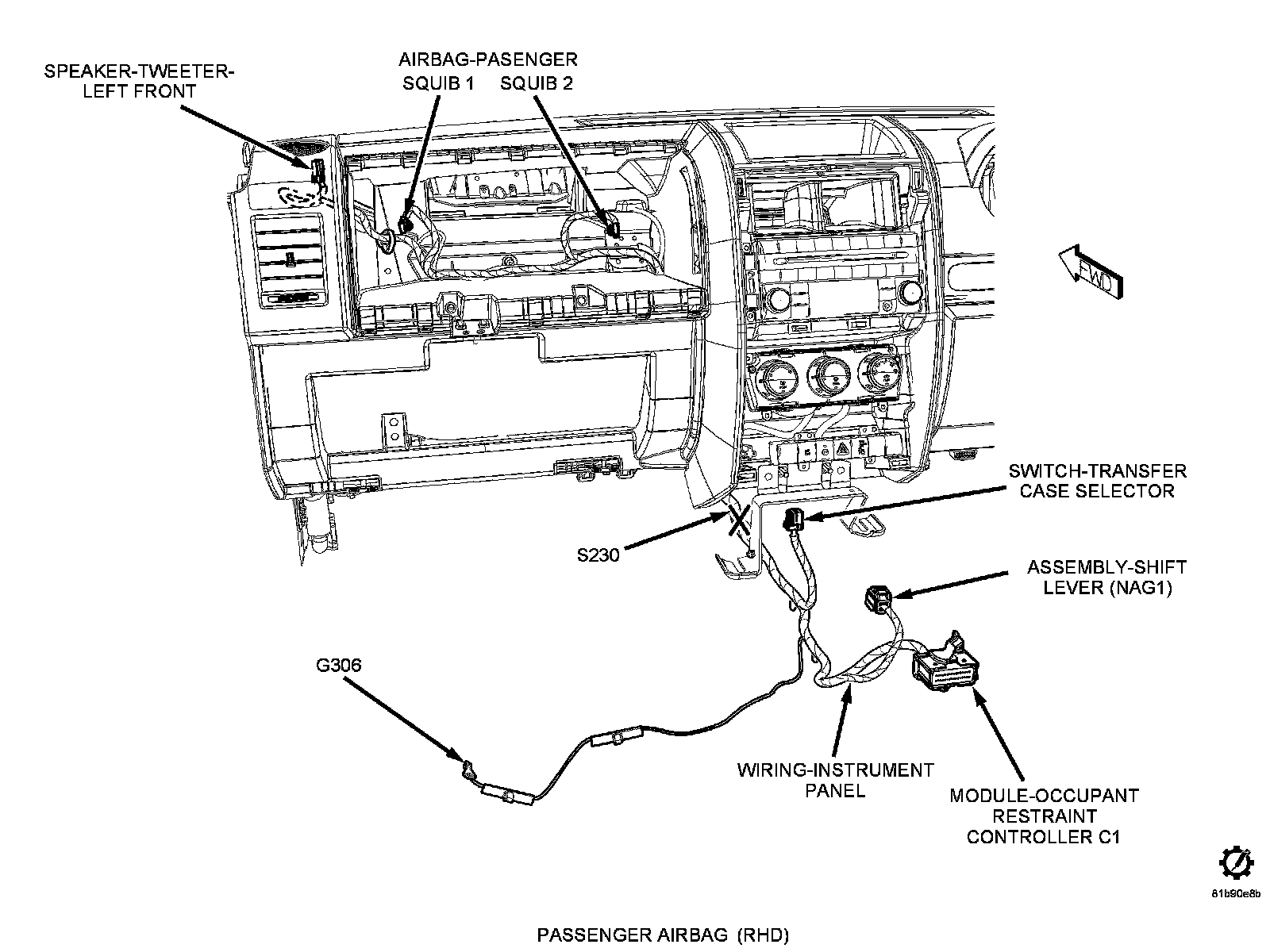 SPEAKER-TWEETER-LEFT FRONT

AIRBAG-PASENGER
SQUIB 1 SQUIB 2

FWD

SWITCH-TRANSFER CASE SELECTOR

S230

ASSEMBLY-SHIFT LEVER (NAG1)

G306

WIRING-INSTRUMENT PANEL

MODULE-OCCUPANT RESTRAINT CONTROLLER C1

81b90e8b

PASSENGER AIRBAG (RHD)