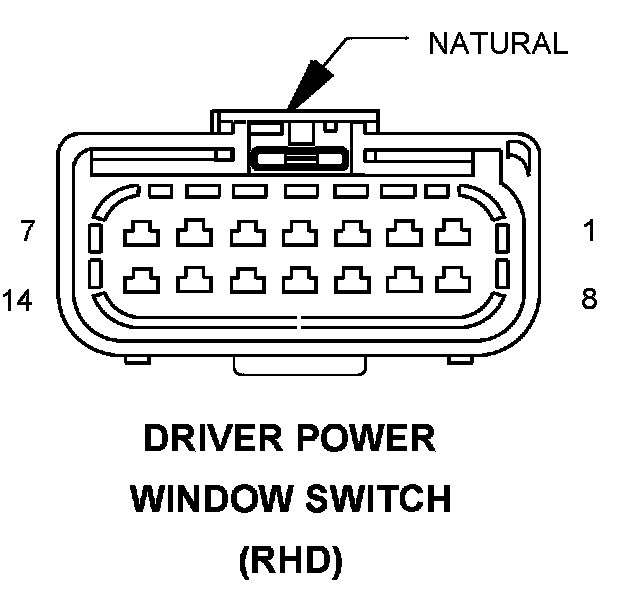 NATURAL

7

1

14

8

DRIVER POWER
WINDOW SWITCH
(RHD)