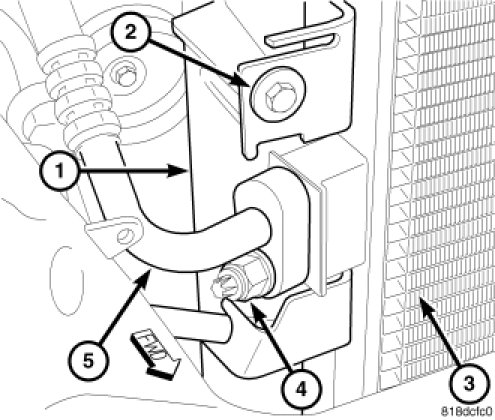 2
1
5
FWD
4
3
818dcfc0