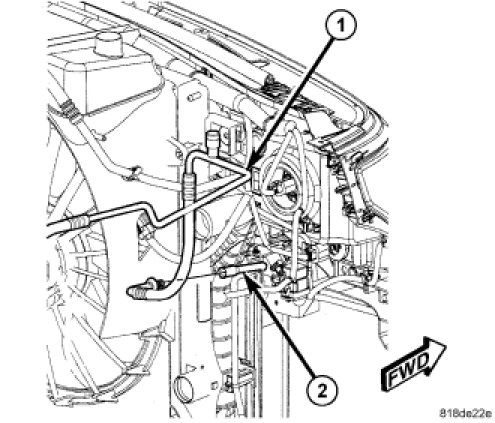 1

2

FWD

818de22e