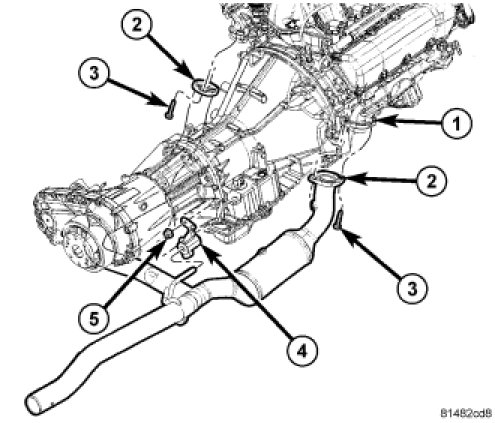 2
3
1
2
3
5
4
81482cd8