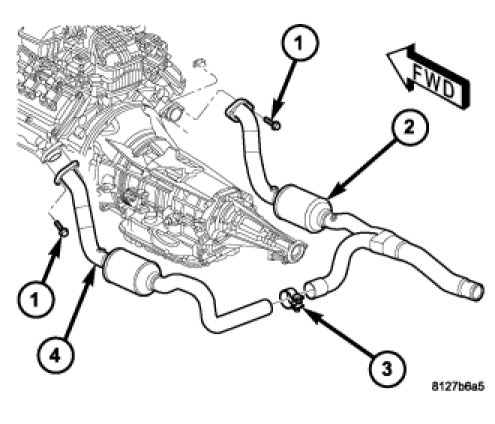 1
FWD
2
1
4
3
8127b6a5