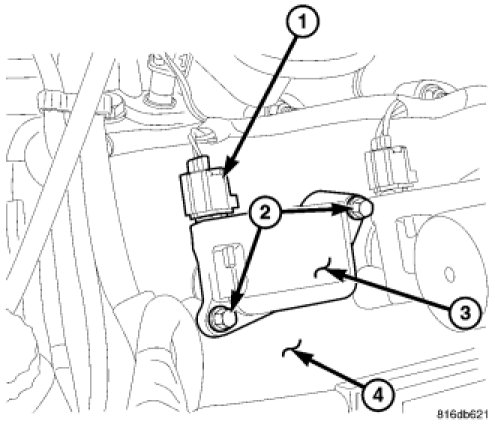 1
2
3
4
816db621