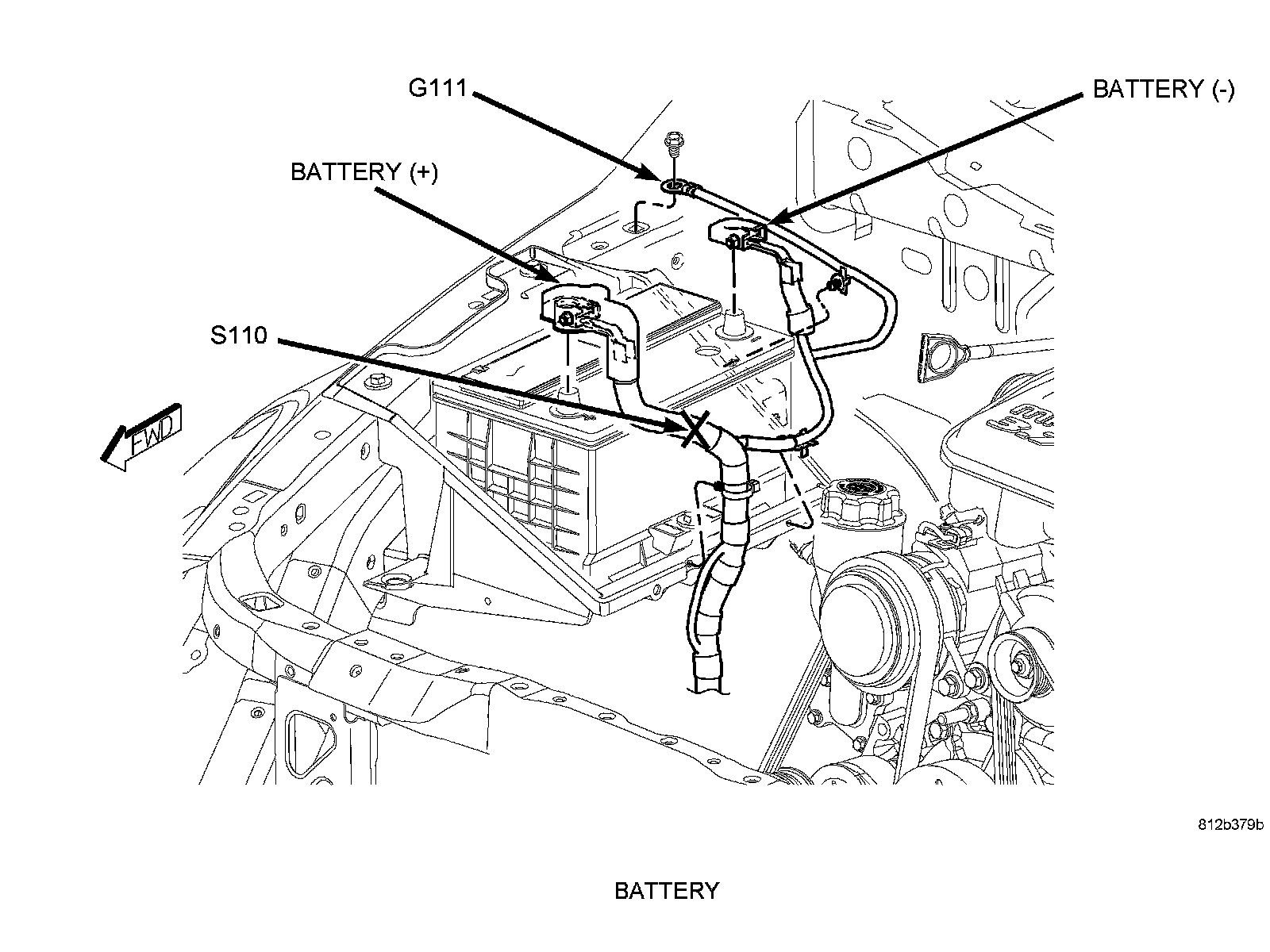 G111

BATTERY (-)

BATTERY (+)

S110

FWD

812b379b

BATTERY