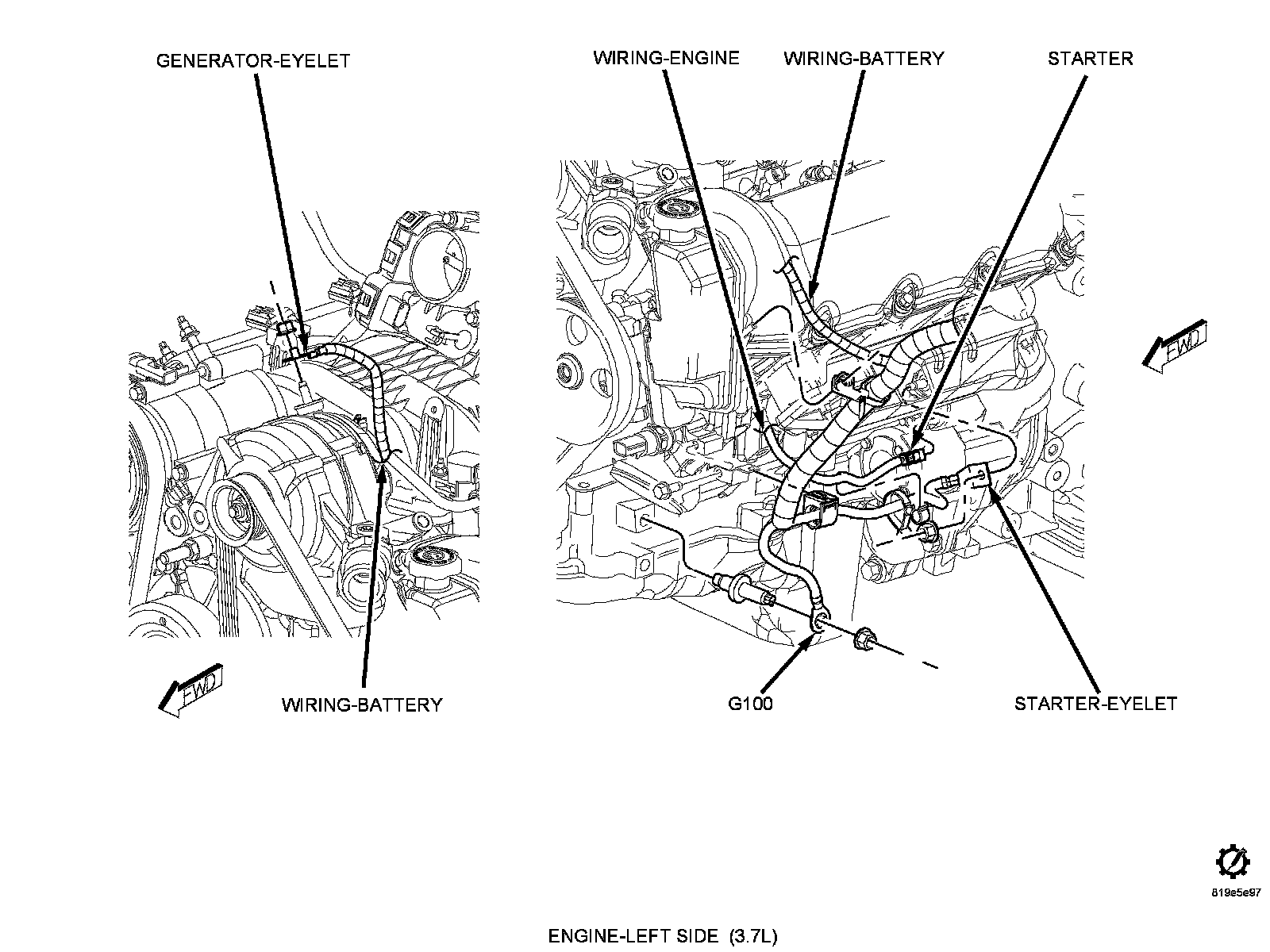 GENERATOR-EYELET

WIRING-ENGINE

WIRING-BATTERY

STARTER

FWD

FWD

WIRING-BATTERY

G100

STARTER-EYELET

819e5e97

ENGINE-LEFT SIDE (3.7L)