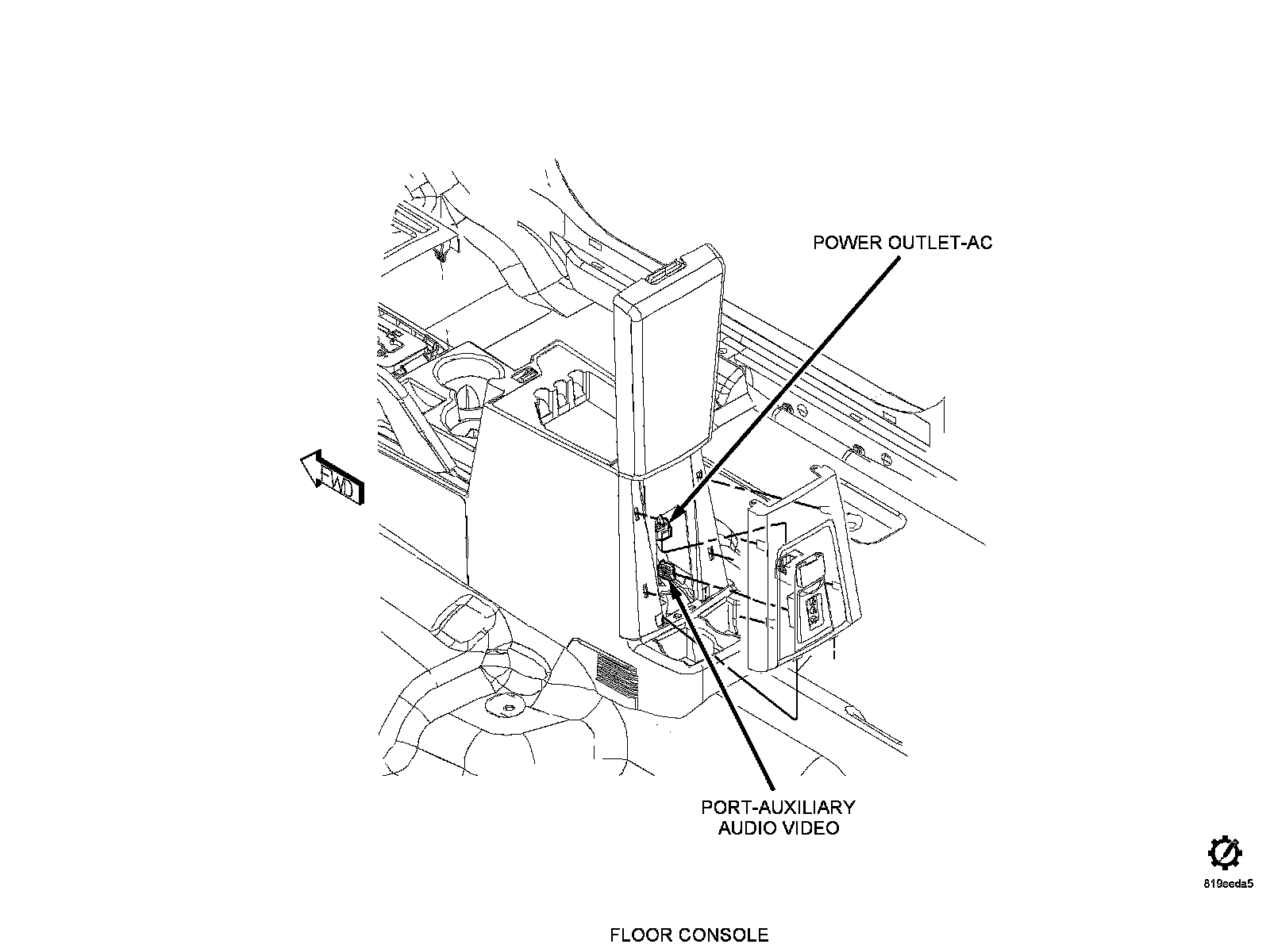 POWER OUTLET-AC

FWD

PORT-AUXILIARY AUDIO VIDEO

819eeda5

FLOOR CONSOLE