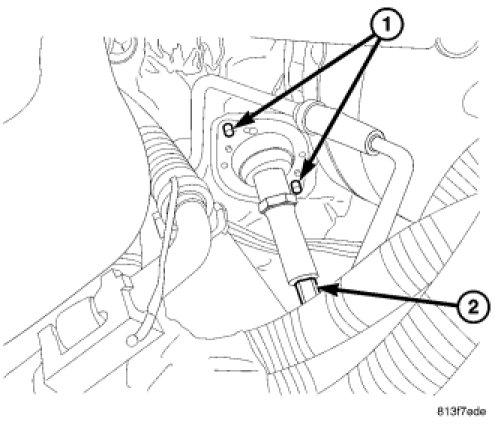 1
2
813f7ede