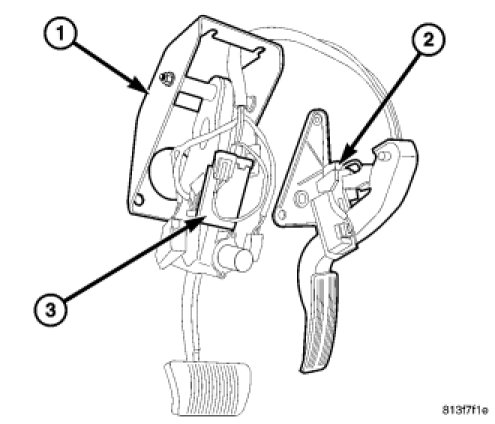 1
2
3
813f7f1e