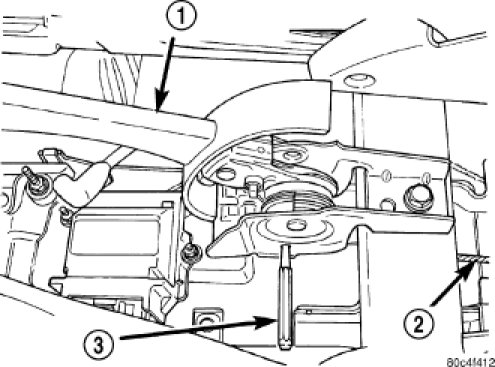 1
2
3
80c4f412