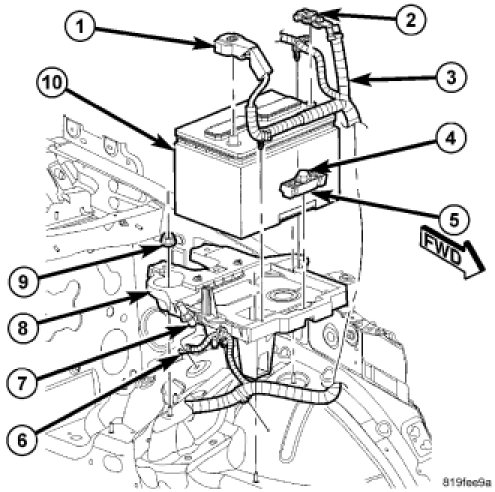 1
2
3
10
4
5
FWD
9
8
7
6
819fee9a