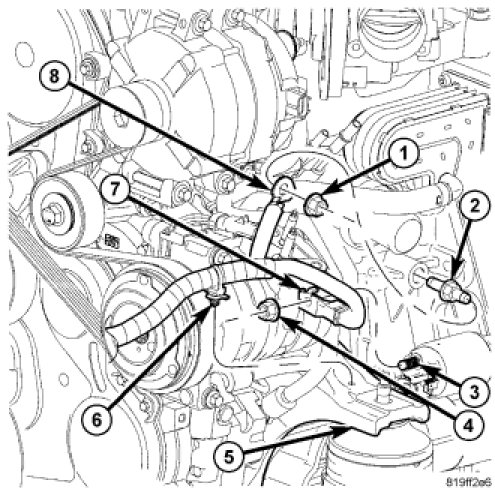 8
1
7
2
6
3
4
5
819ff2e6