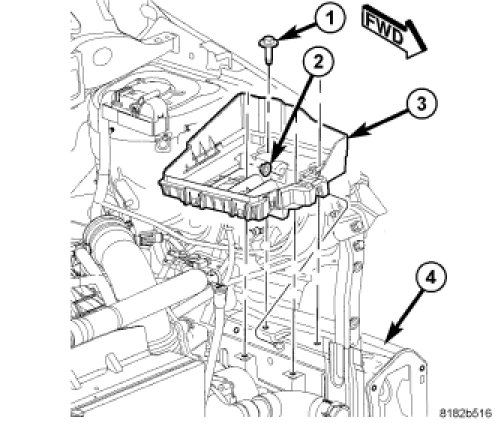 1
FWD
2
3
4
8182b516