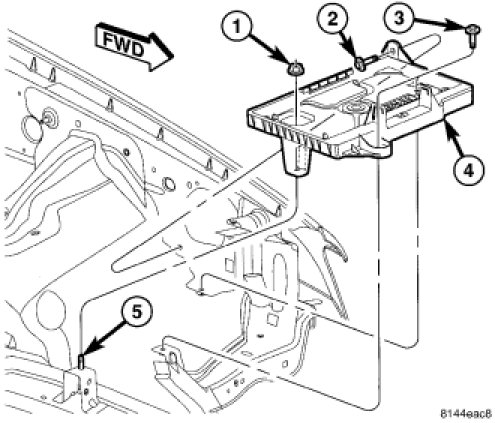 FWD
1
2
3
4
5
8144eac8