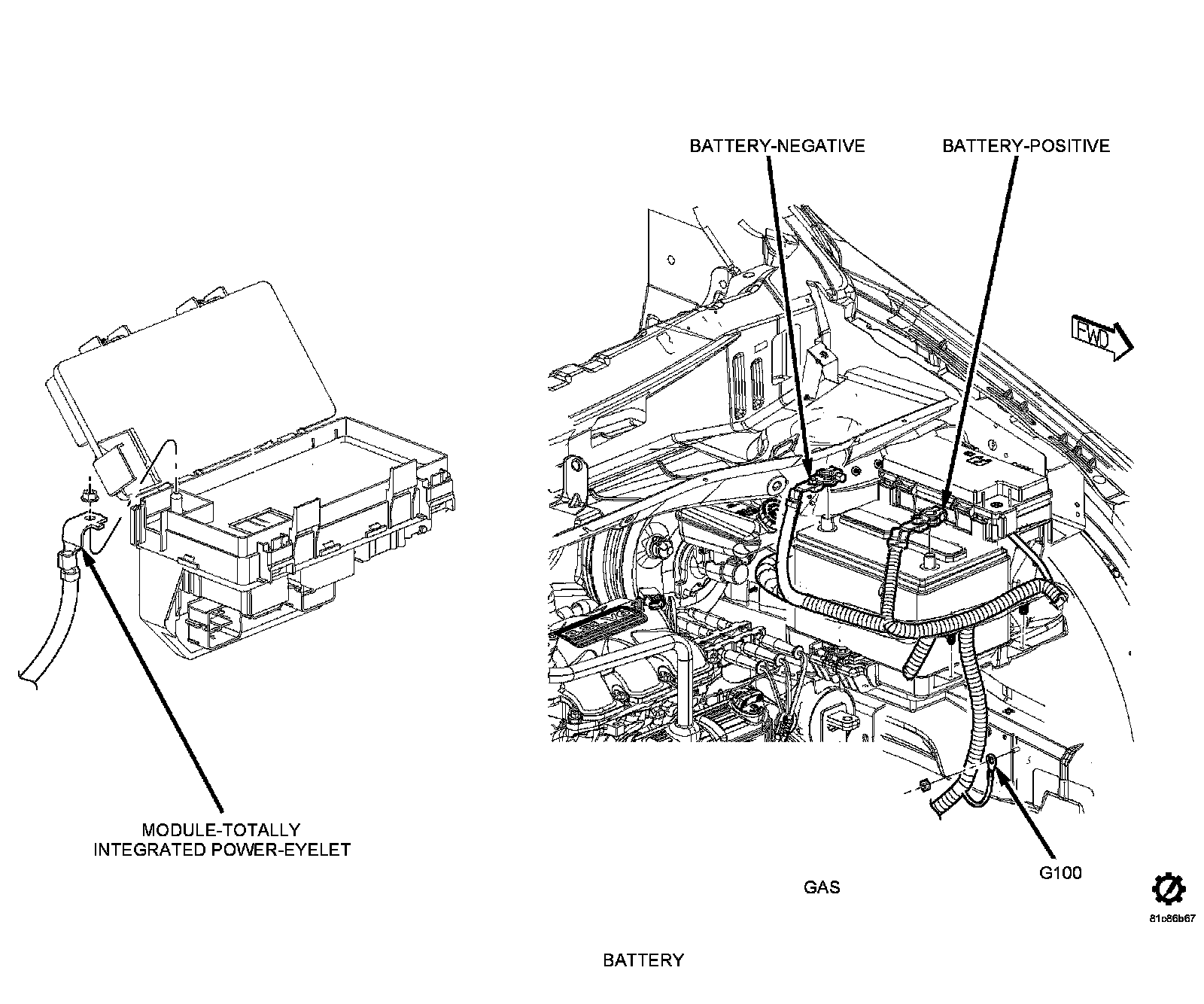 BATTERY-NEGATIVE

BATTERY-POSITIVE

FWD

MODULE-TOTALLY INTEGRATED POWER-EYELET

GAS

G100

81c86b67

BATTERY