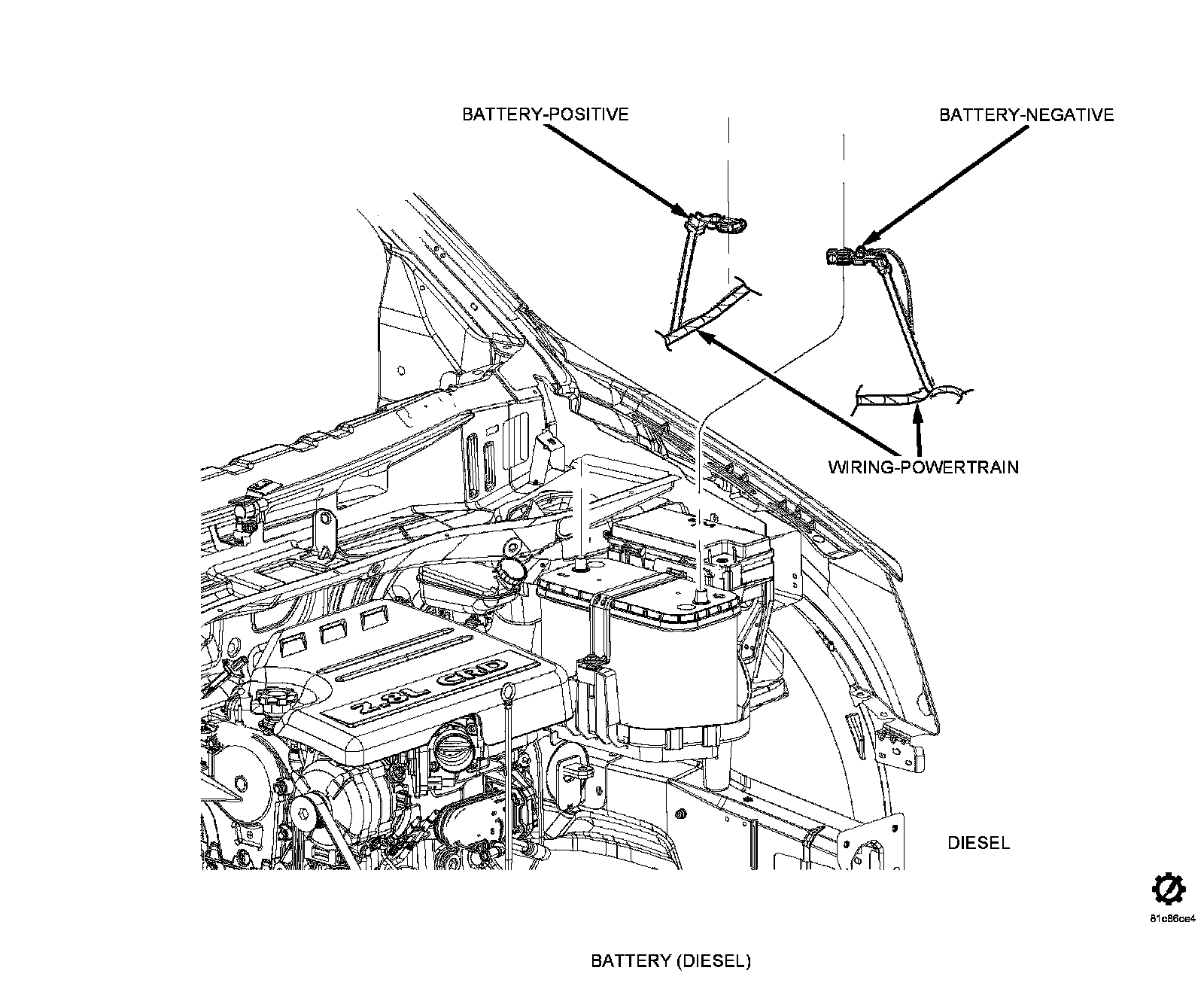 BATTERY-POSITIVE

BATTERY-NEGATIVE

WIRING-POWERTRAIN

2.8L CRD

DIESEL

81c86ce4

BATTERY (DIESEL)