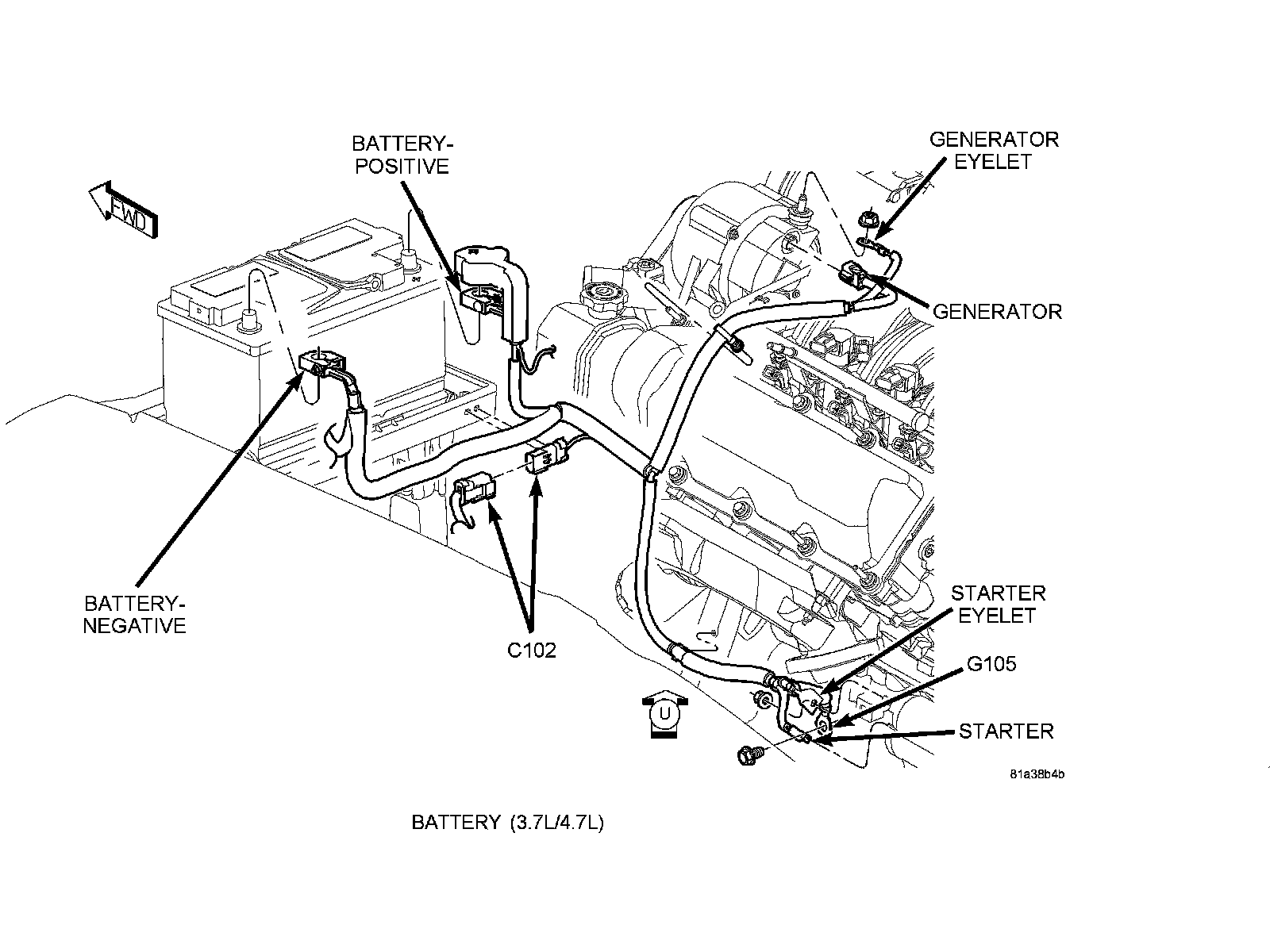 BATTERY-POSITIVE

GENERATOR EYELET

FWD

GENERATOR

BATTERY-NEGATIVE

C102

STARTER EYELET

G105

U

STARTER

81a38b4b

BATTERY (3.7L/4.7L)