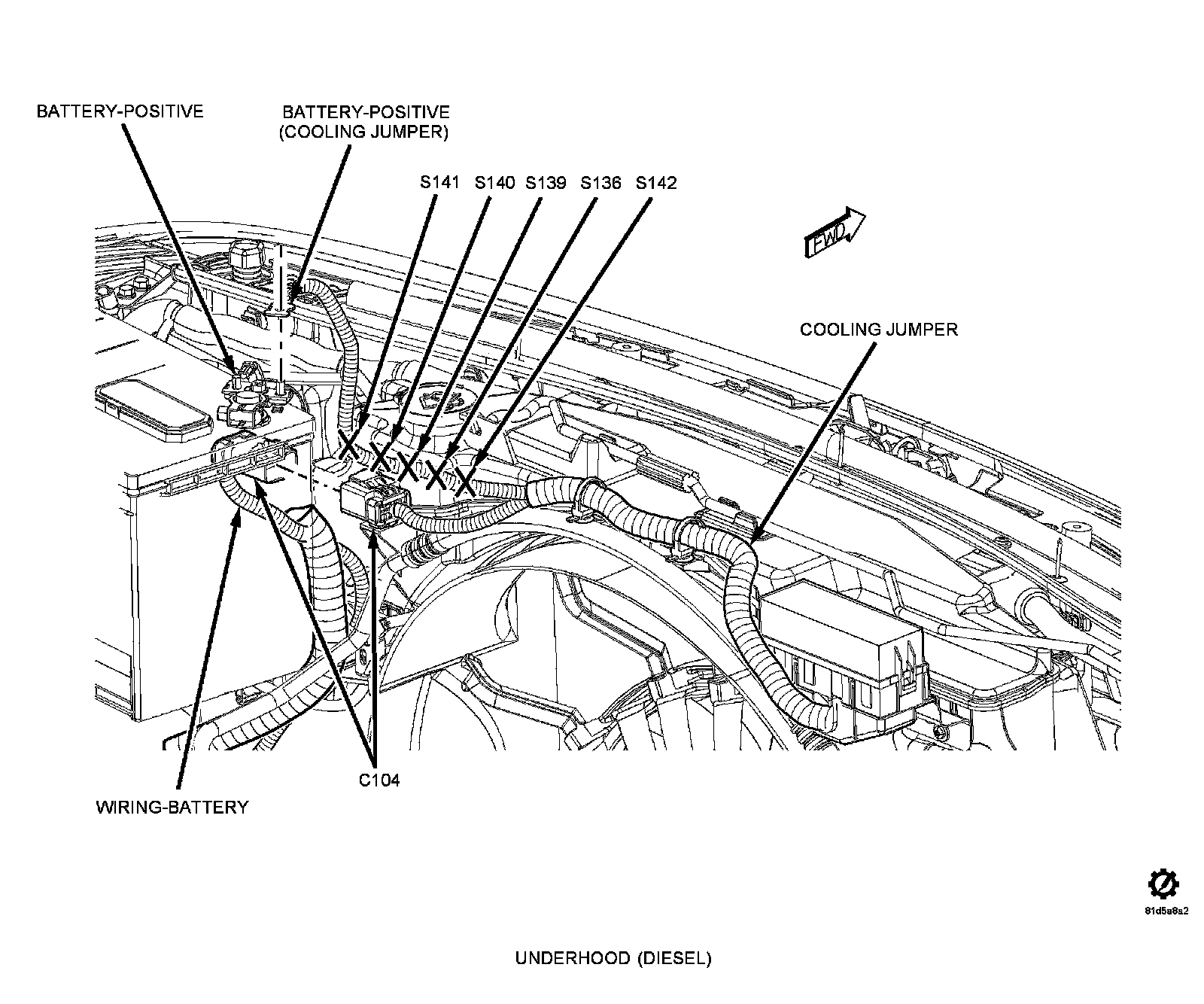 BATTERY-POSITIVE

BATTERY-POSITIVE (COOLING JUMPER)

S141 S140 S139 S136 S142

FWD

COOLING JUMPER

C104

WIRING-BATTERY

81d5a8a2

UNDERHOOD (DIESEL)