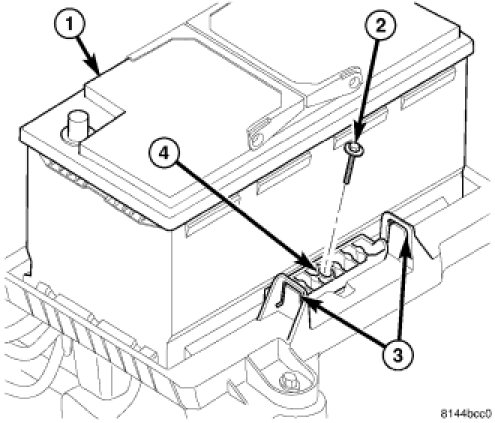 1
2
4
3
8144bcc0