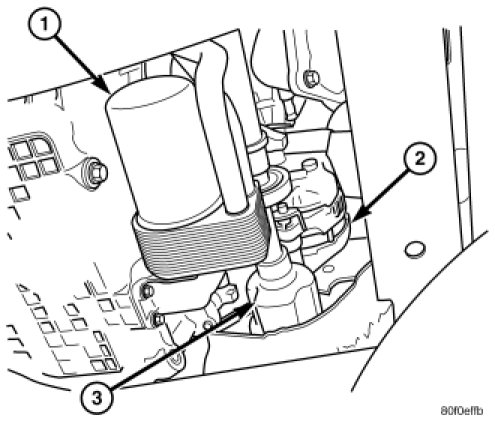 1
2
3
80f0effb