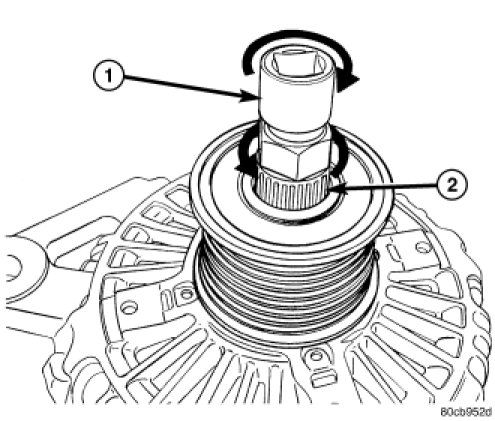 1
2
80cb952d