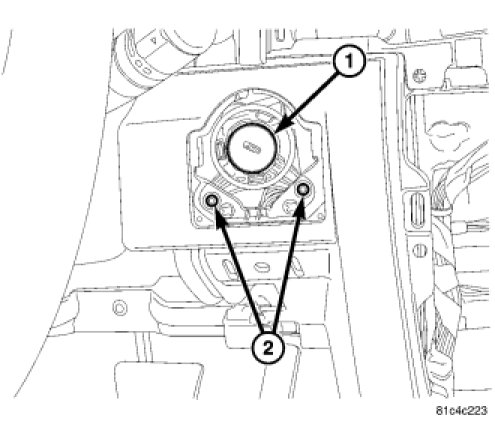 1
2
81c4c223